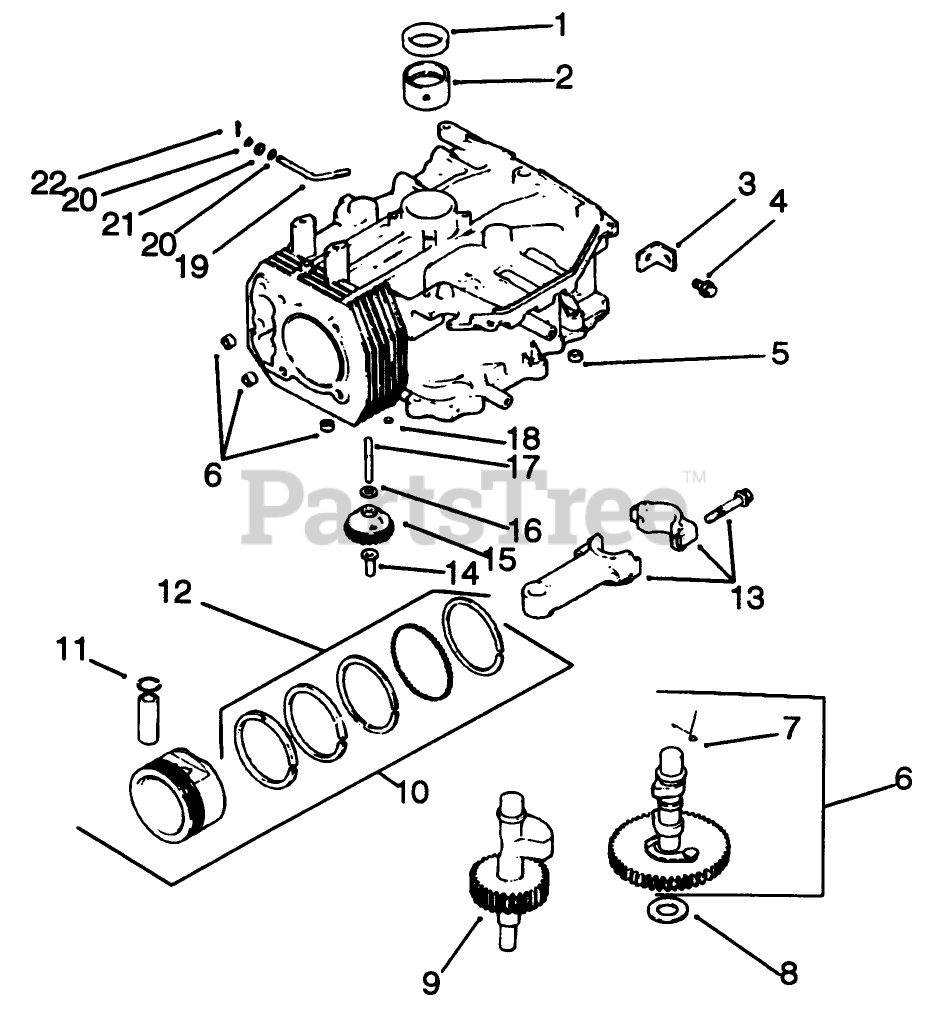 1
2
22
20
21
20
19
3
4
5
6
18
17
16
15
14
PartsTree™
13
12
11
10
7
6
9
8