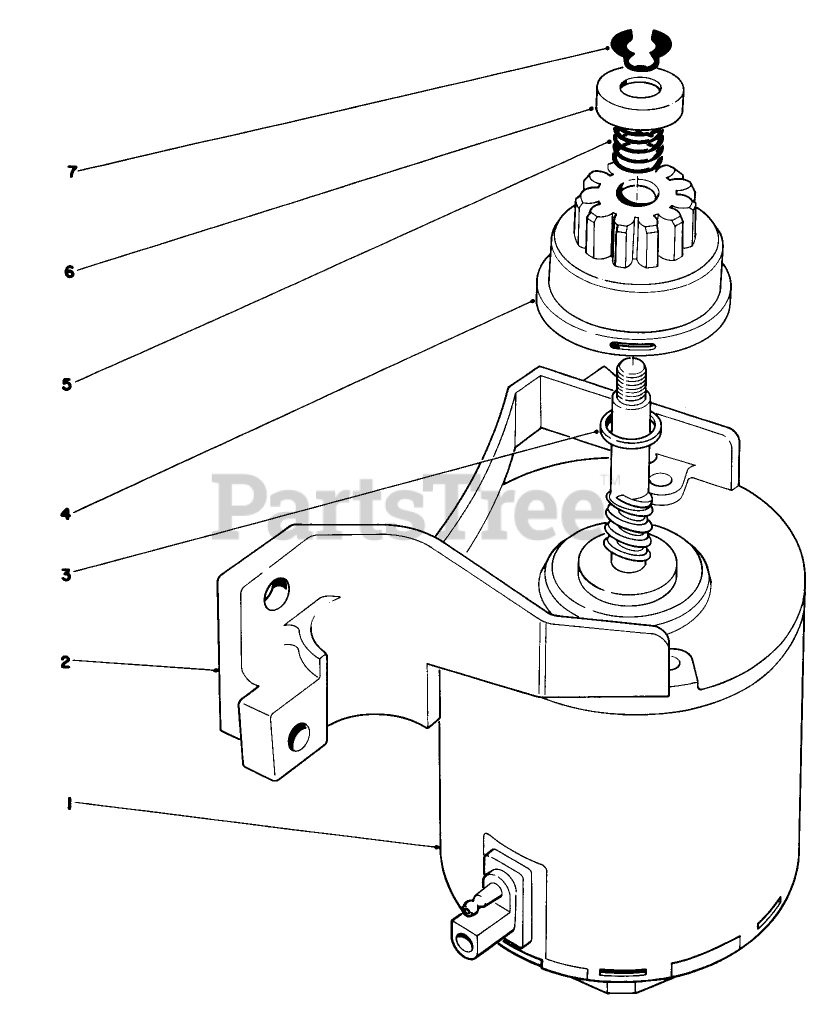 7

6

5

4

3

2

1

PartsTree™