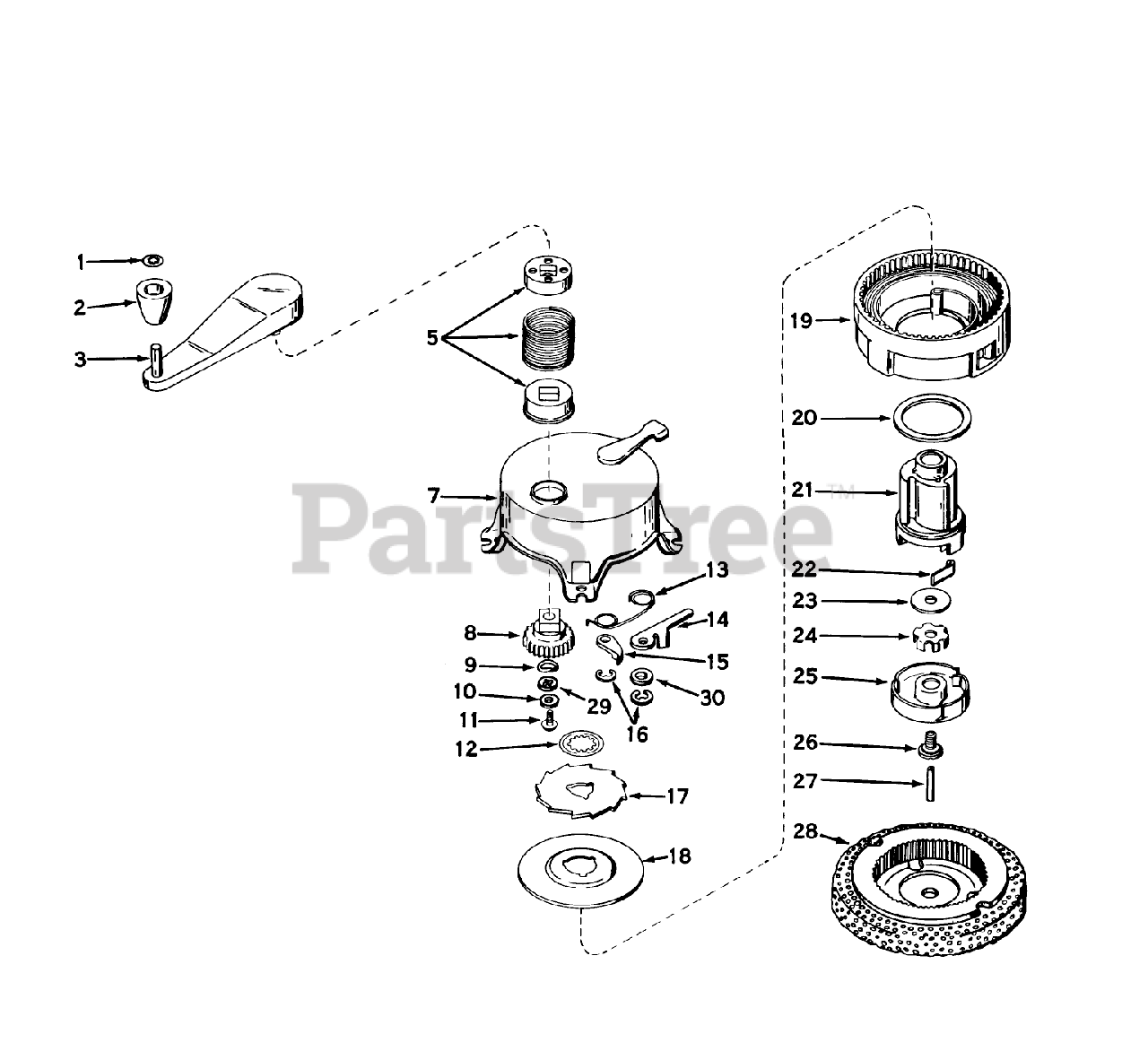 1
2
3
5
7
8
9
10
11
12
13
14
15
16
17
18
29
30
19
20
21
22
23
24
25
26
27
28
PartsTree™