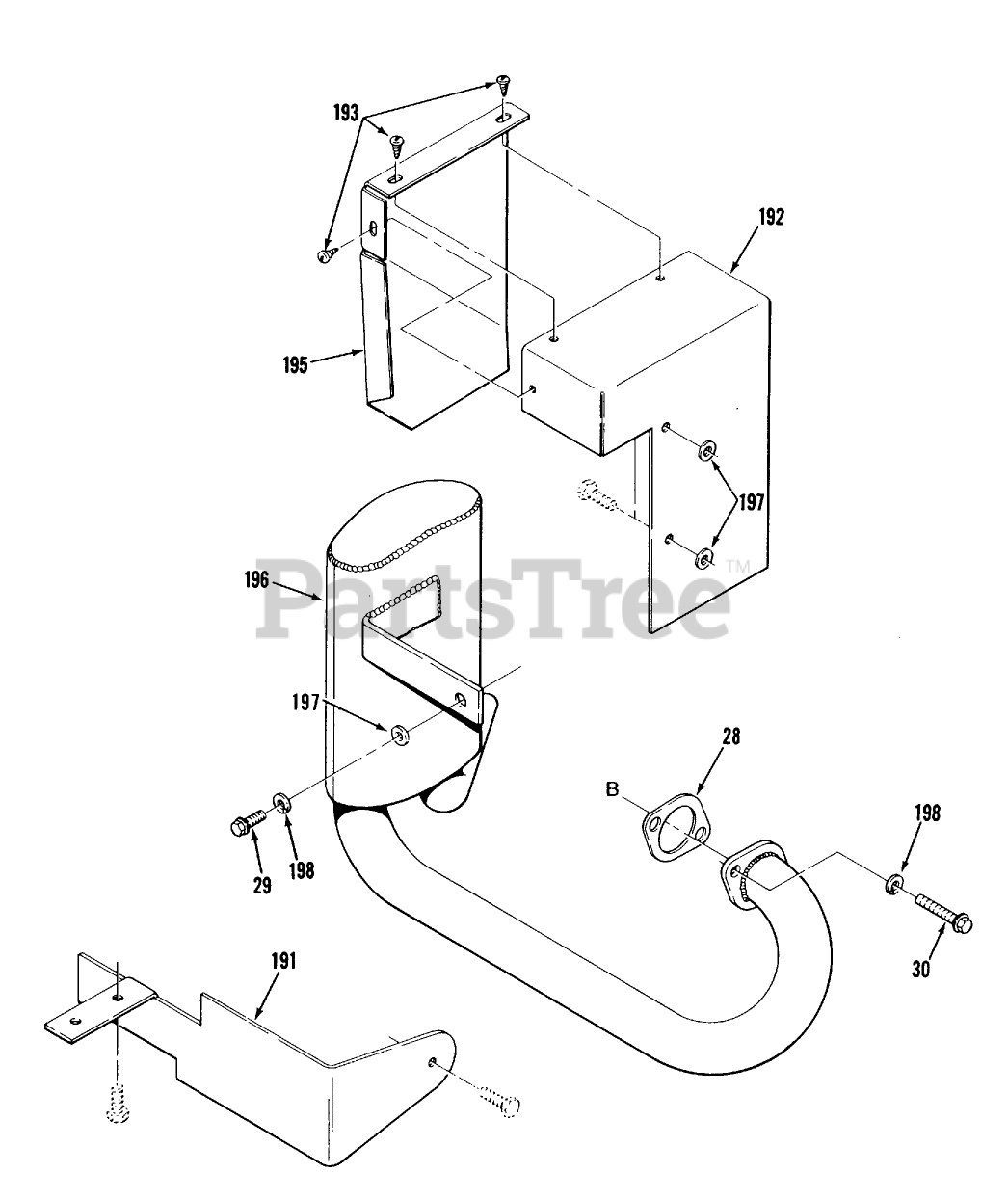 193
192
195
197
196
PartsTree™
197
28
B
198
29
198
30
191