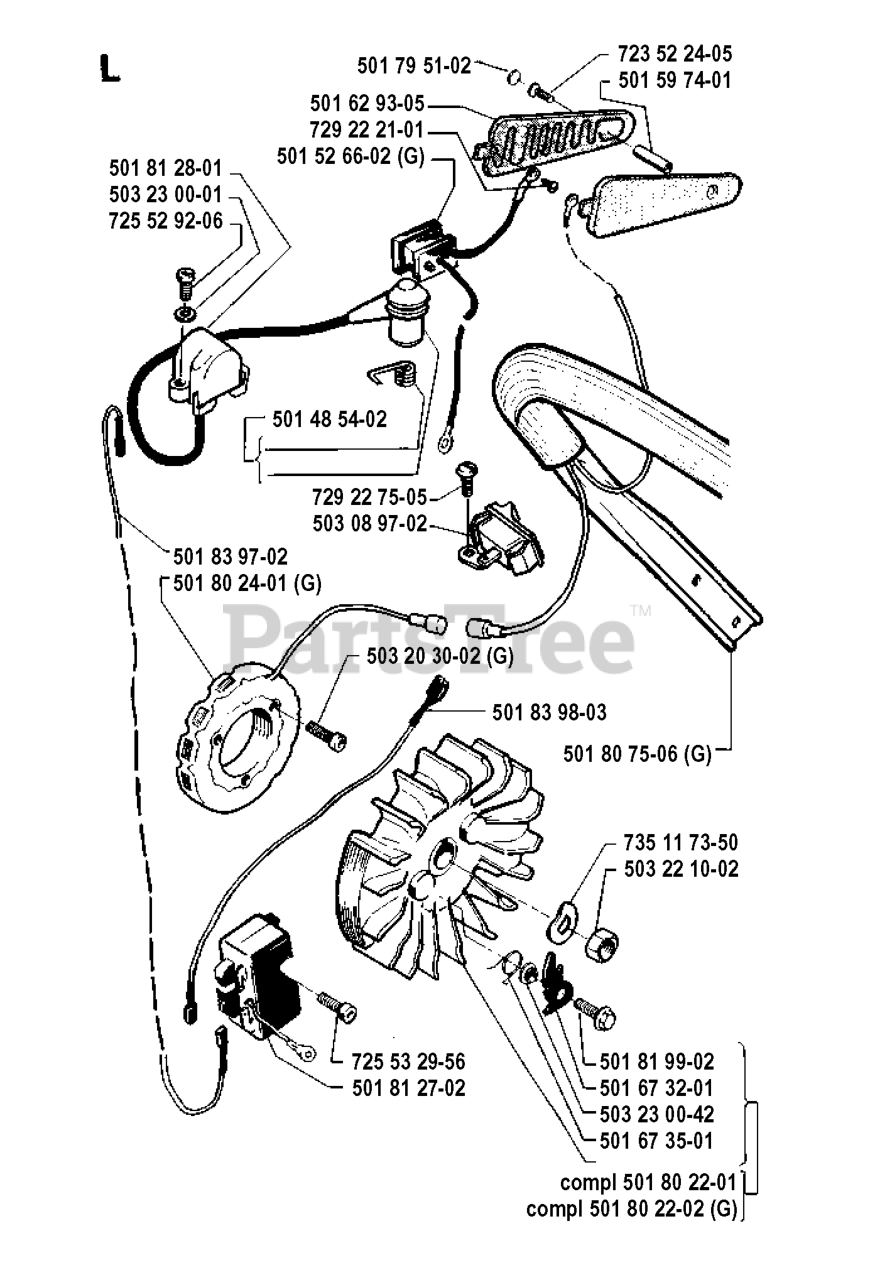 L

501 79 51-02
723 52 24-05
501 59 74-01
501 62 93-05
729 22 21-01
501 52 66-02 (G)
501 81 28-01
503 23 00-01
725 52 92-06
501 48 54-02
729 22 75-05
503 08 97-02
501 83 97-02
501 80 24-01 (G)
PartsTree™
503 20 30-02 (G)
501 83 98-03
501 80 75-06 (G)
735 11 73-50
503 22 10-02
725 53 29-56
501 81 27-02
501 81 99-02
501 67 32-01
503 23 00-42
501 67 35-01
compl 501 80 22-01
compl 501 80 22-02 (G)