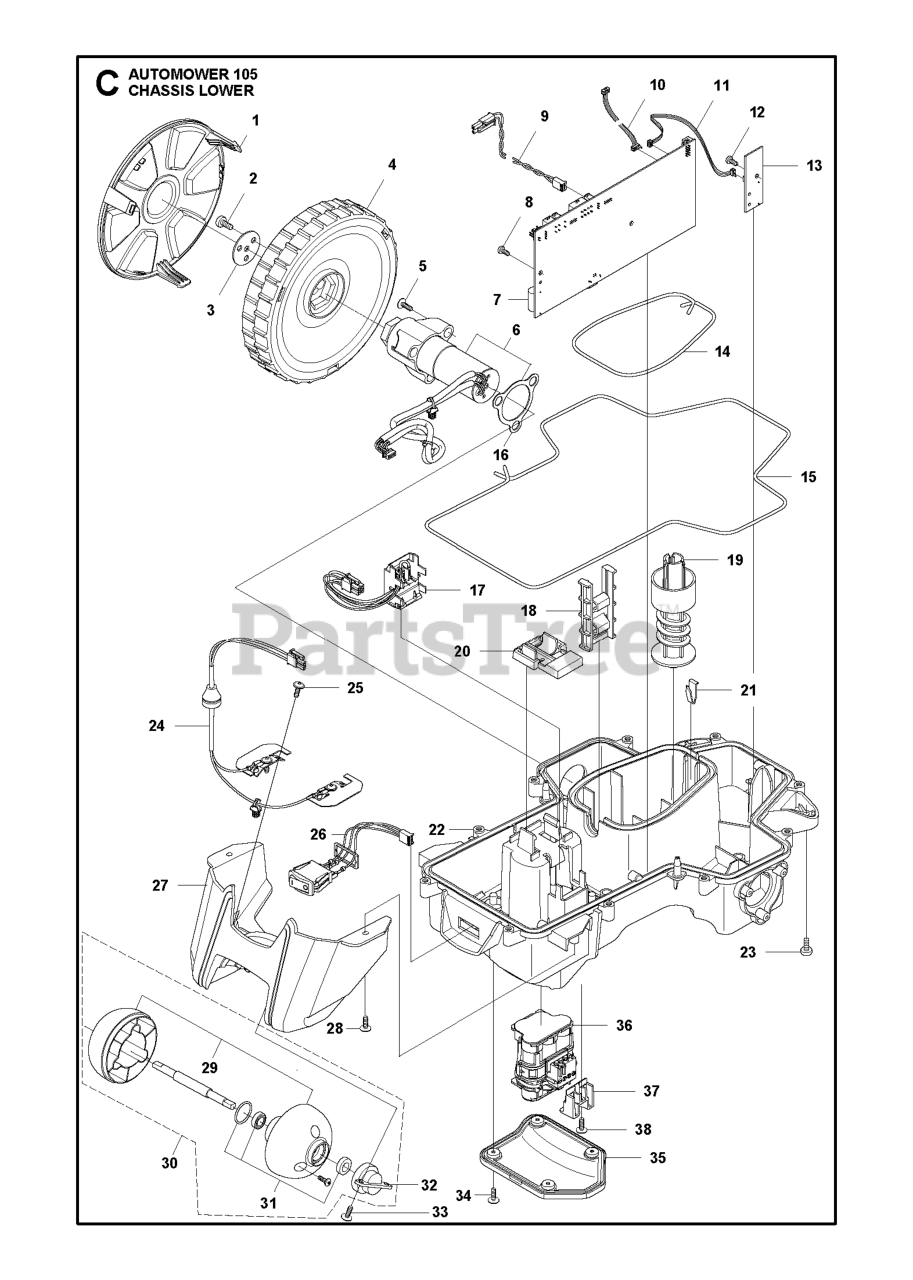 C AUTOMOWER 105
CHASSIS LOWER

1
2
3
4
5
6
7
8
9
10
11
12
13
14
15
16
17
18
19
20
21
22
23
24
25
26
27
28
29
30
31
32
33
34
35
36
37
38

PartsTree