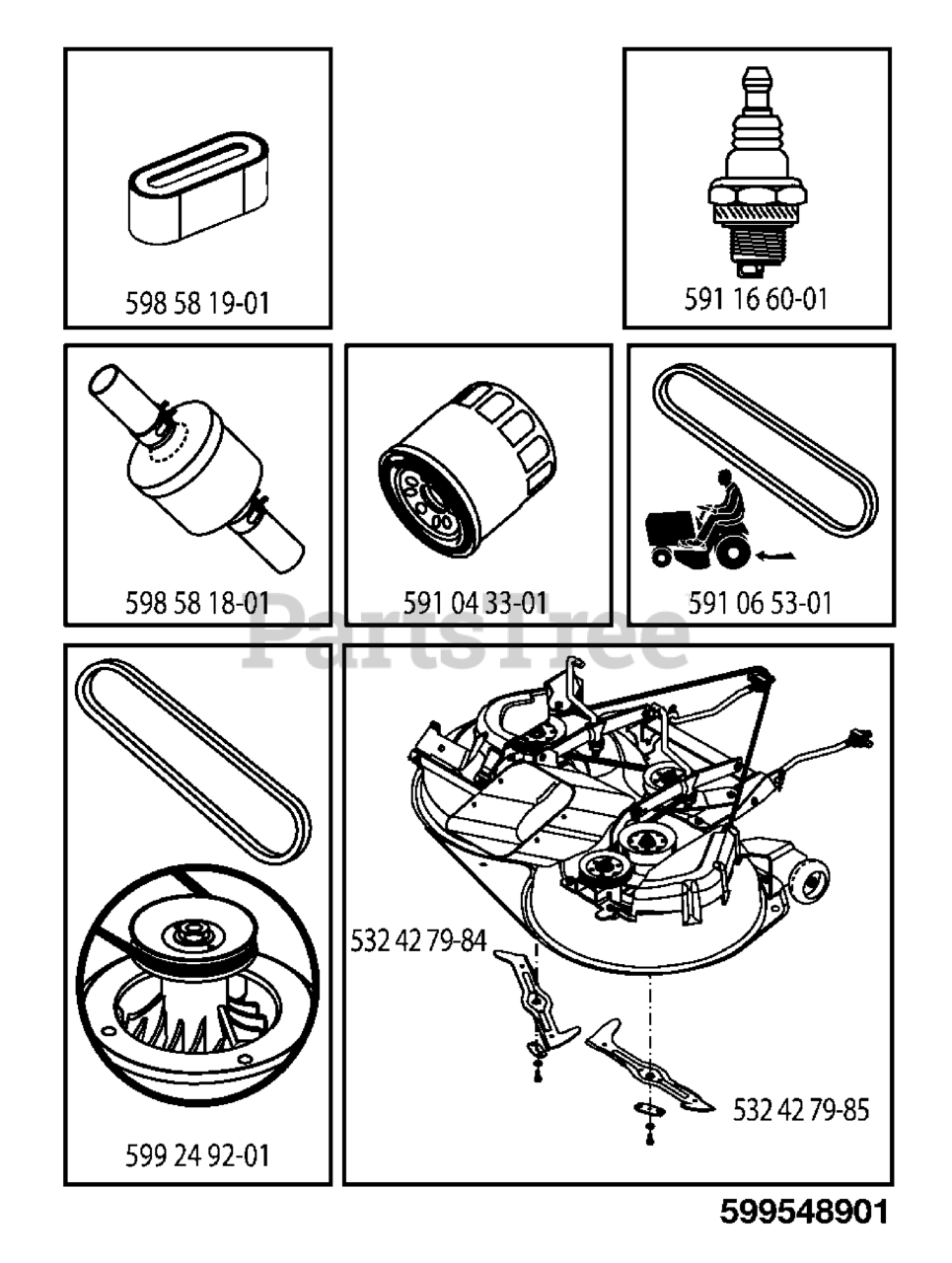 598 58 19-01

591 16 60-01

598 58 18-01

591 04 33-01

591 06 53-01

PartsTree

599 24 92-01

532 42 79-84

532 42 79-85

599548901