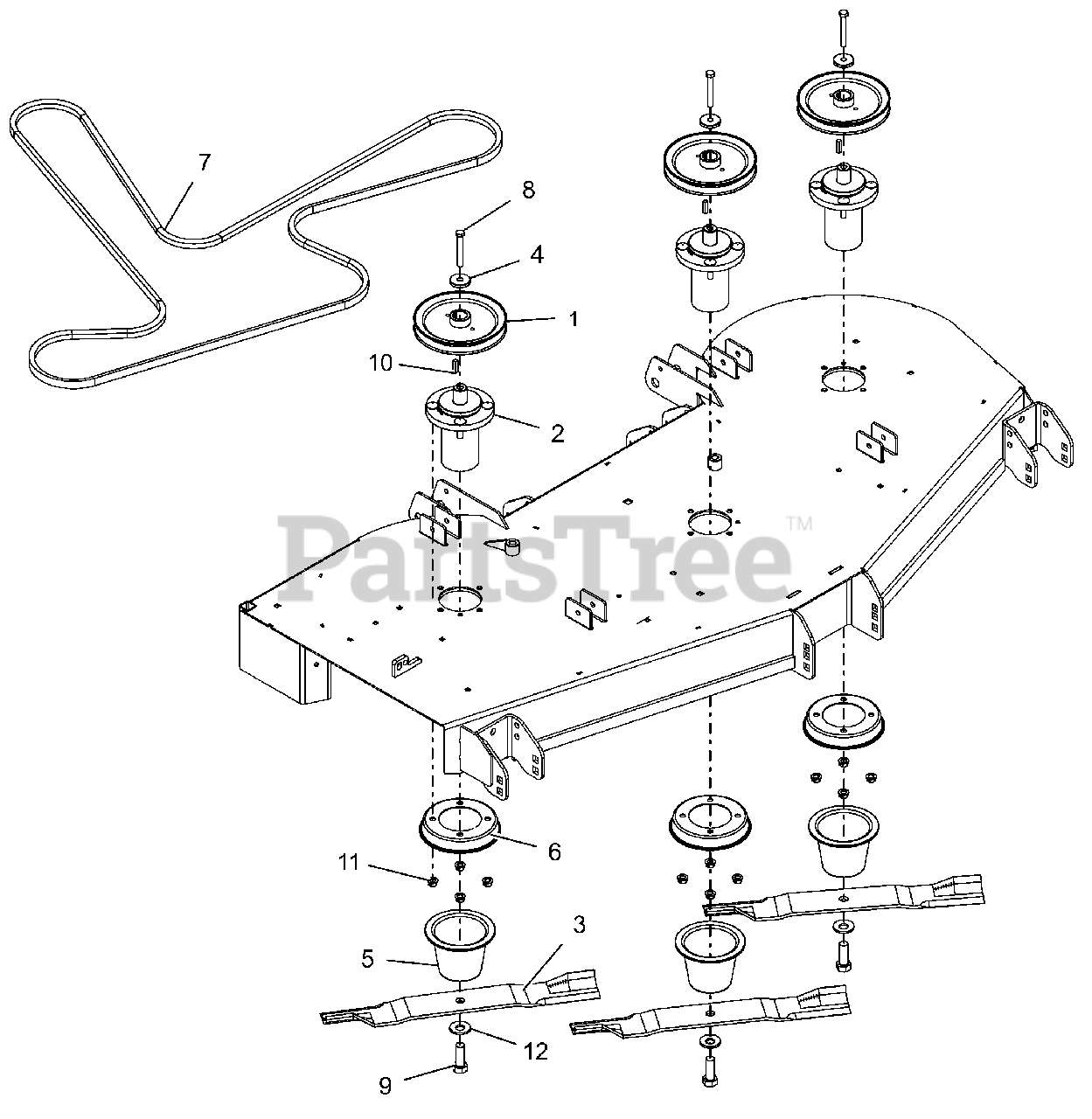 7
8
4
1
10
2
PartsTree™
6
11
3
5
12
9