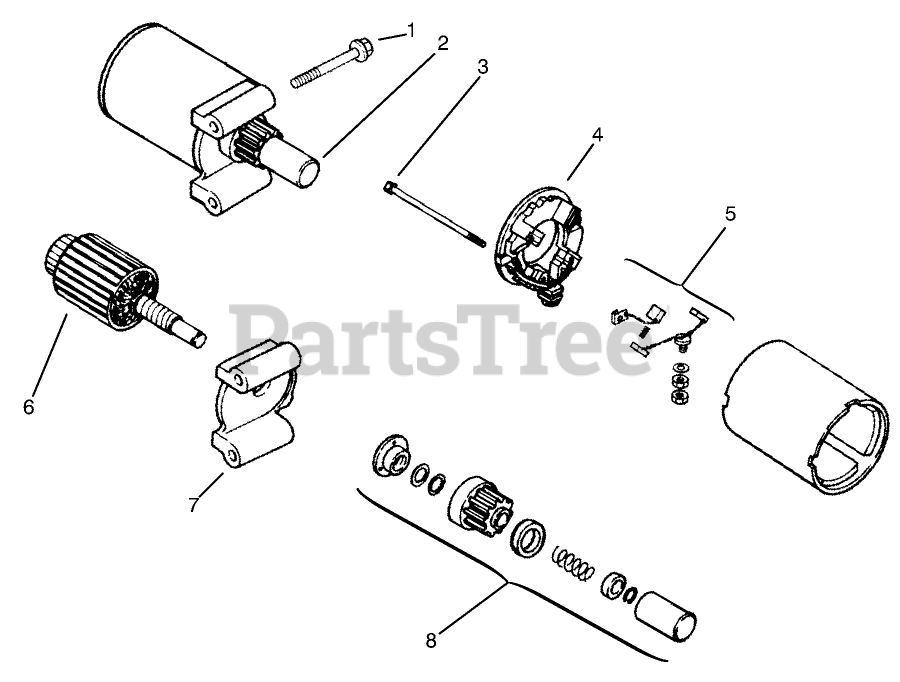 1
2
3
4
5
6
7
8
PartsTree