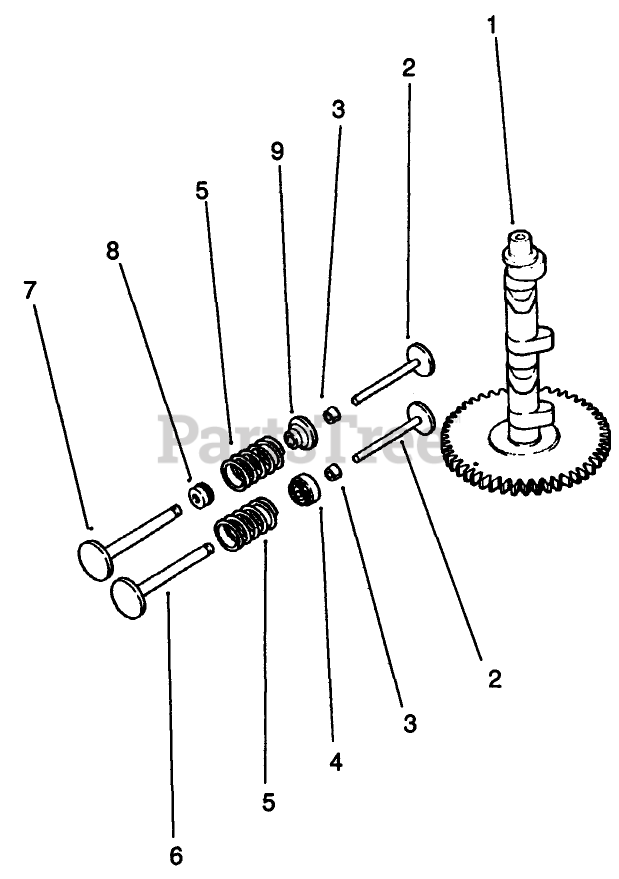 1
2
3
9
5
8
7
PartsTree
2
3
4
5
6