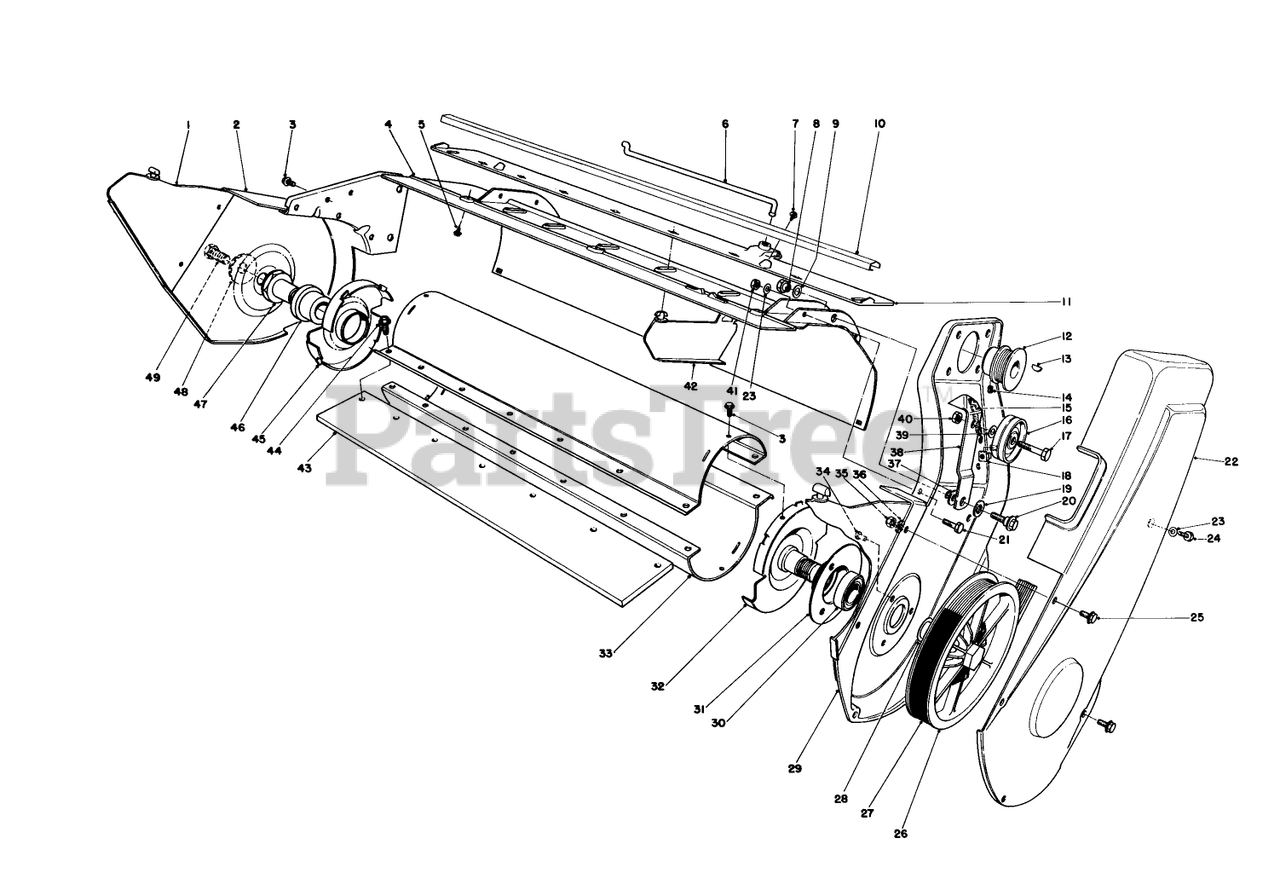 1
2
3
4
5
6
7
8
9
10
11
12
13
14
15
16
17
18
19
20
21
22
23
24
25
26
27
28
29
30
31
32
33
34
35
36
37
38
39
40
41
23
42
3
43
44
45
46
47
48
49
PartsTree