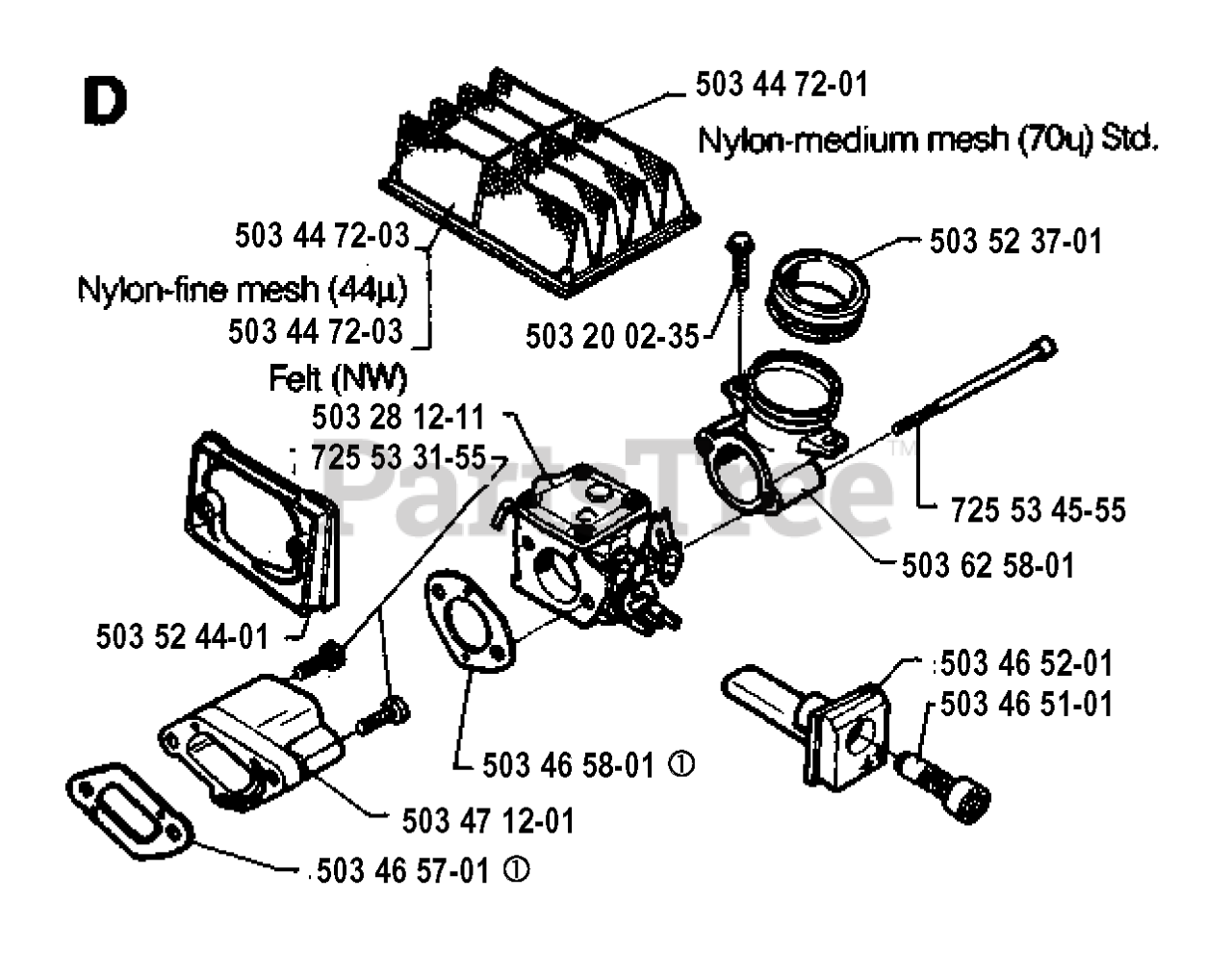 D

503 44 72-01
Nylon-medium mesh (70µ) Std.

503 44 72-03
Nylon-fine mesh (44µ)
503 44 72-03
Felt (NW)

503 52 37-01

503 20 02-35

503 28 12-11
725 53 31-55

PartsTree™

725 53 45-55

503 62 58-01

503 52 44-01

503 46 52-01
503 46 51-01

503 46 58-01 ①

503 47 12-01

503 46 57-01 ①