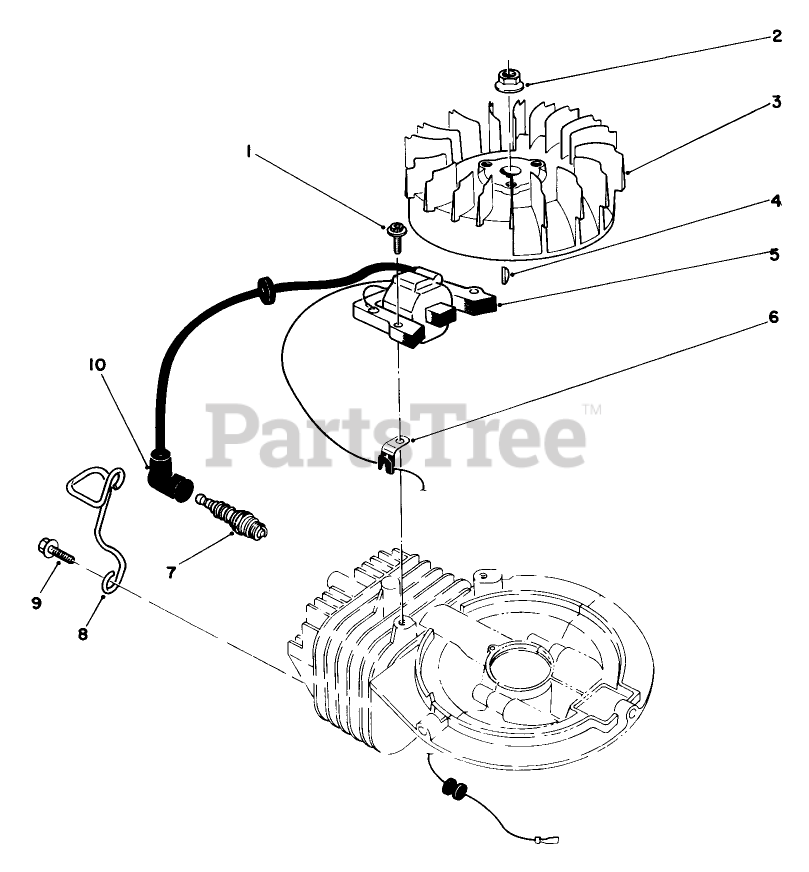 2
3
1
4
5
6
10
PartsTree™
7
9
8