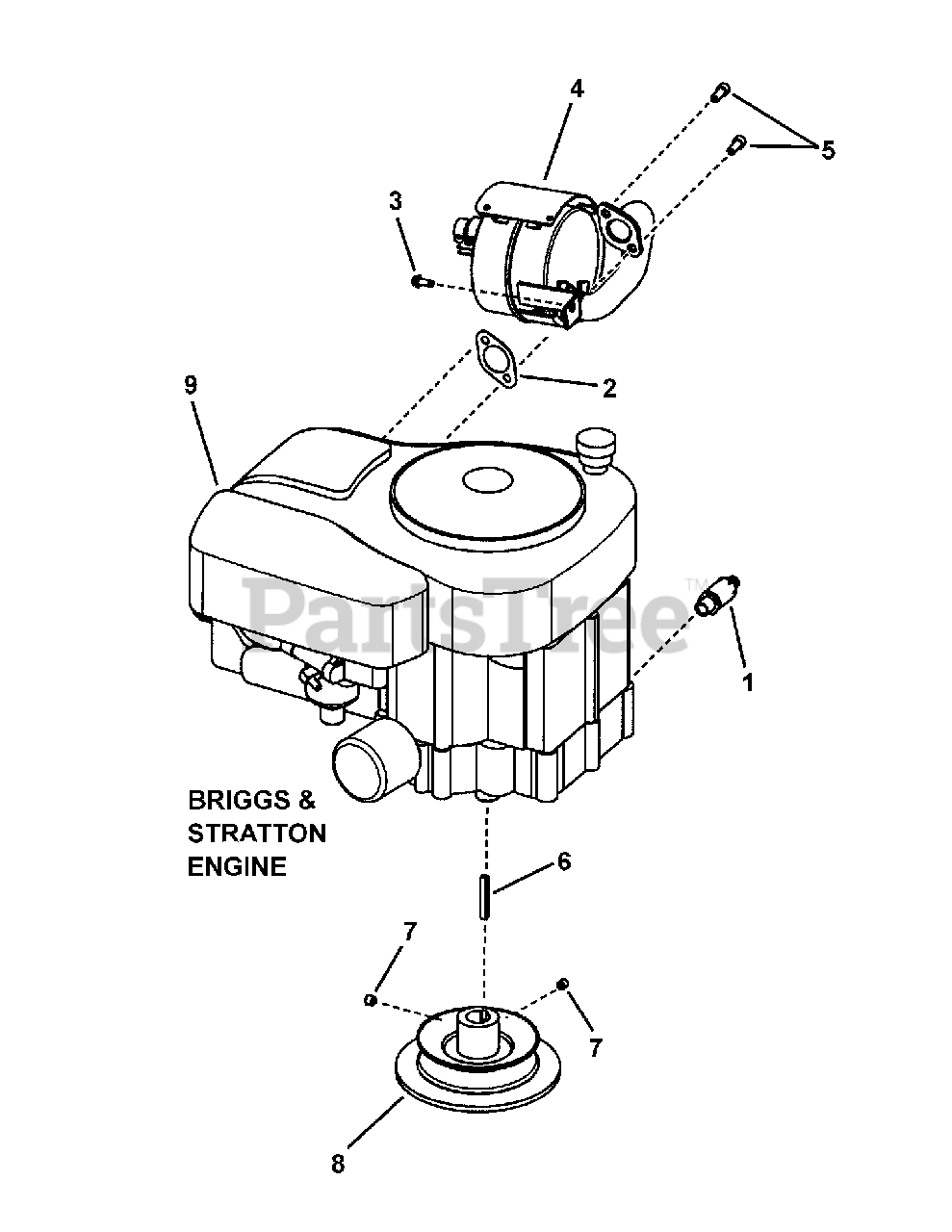 4

5

3

2

9

PartsTree™

1

BRIGGS & STRATTON ENGINE

6

7

7

8