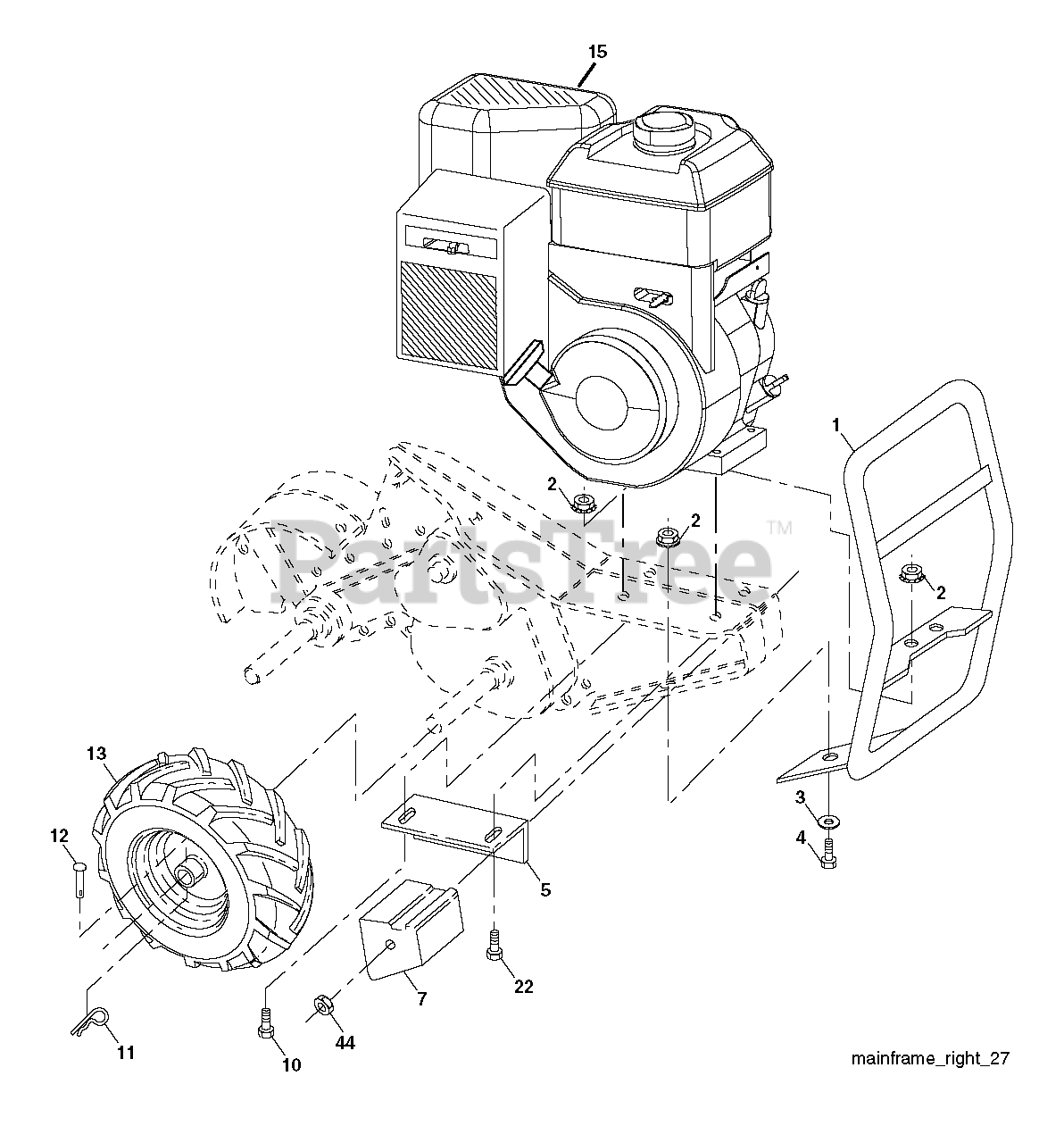 15

1

2

2

2

PartsTree™

13

12

3

4

5

7

22

11

10

44

mainframe_right_27