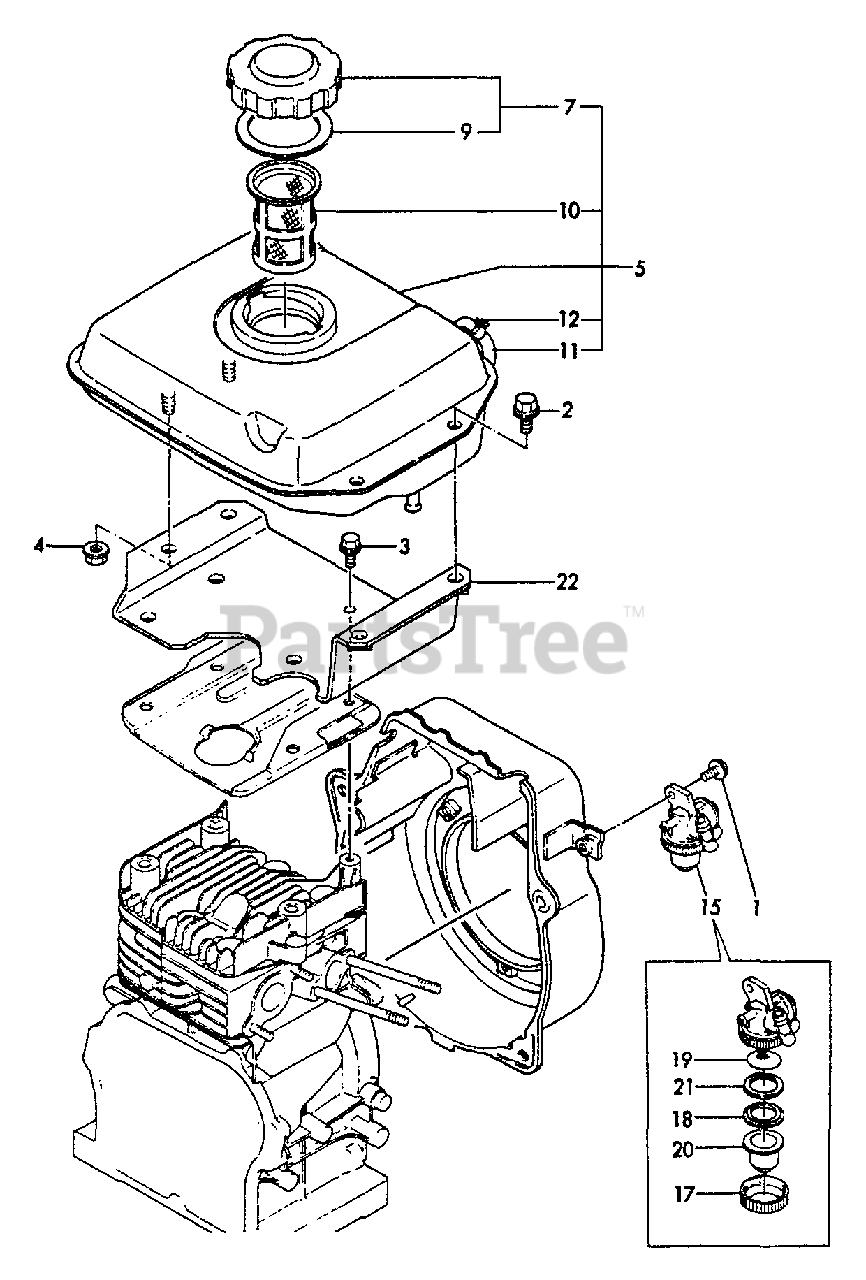 7
9
10
5
12
11
2
4
3
22
PartsTree™
1
15
19
21
18
20
17