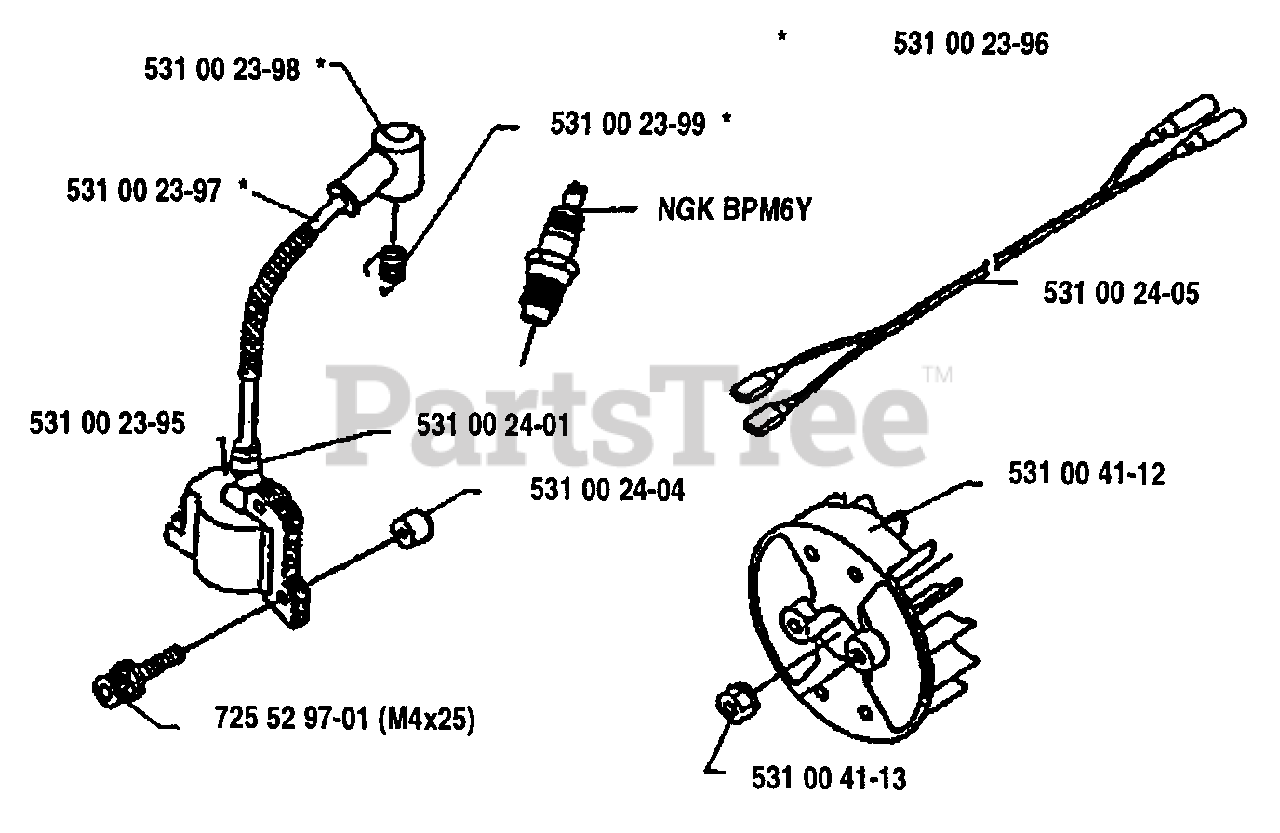 \* 531 00 23-96

531 00 23-98 \*

531 00 23-99 \*

531 00 23-97 \*

NGK BPM6Y

531 00 24-05

PartsTree™

531 00 23-95

531 00 24-01

531 00 24-04

531 00 41-12

725 52 97-01 (M4x25)

531 00 41-13