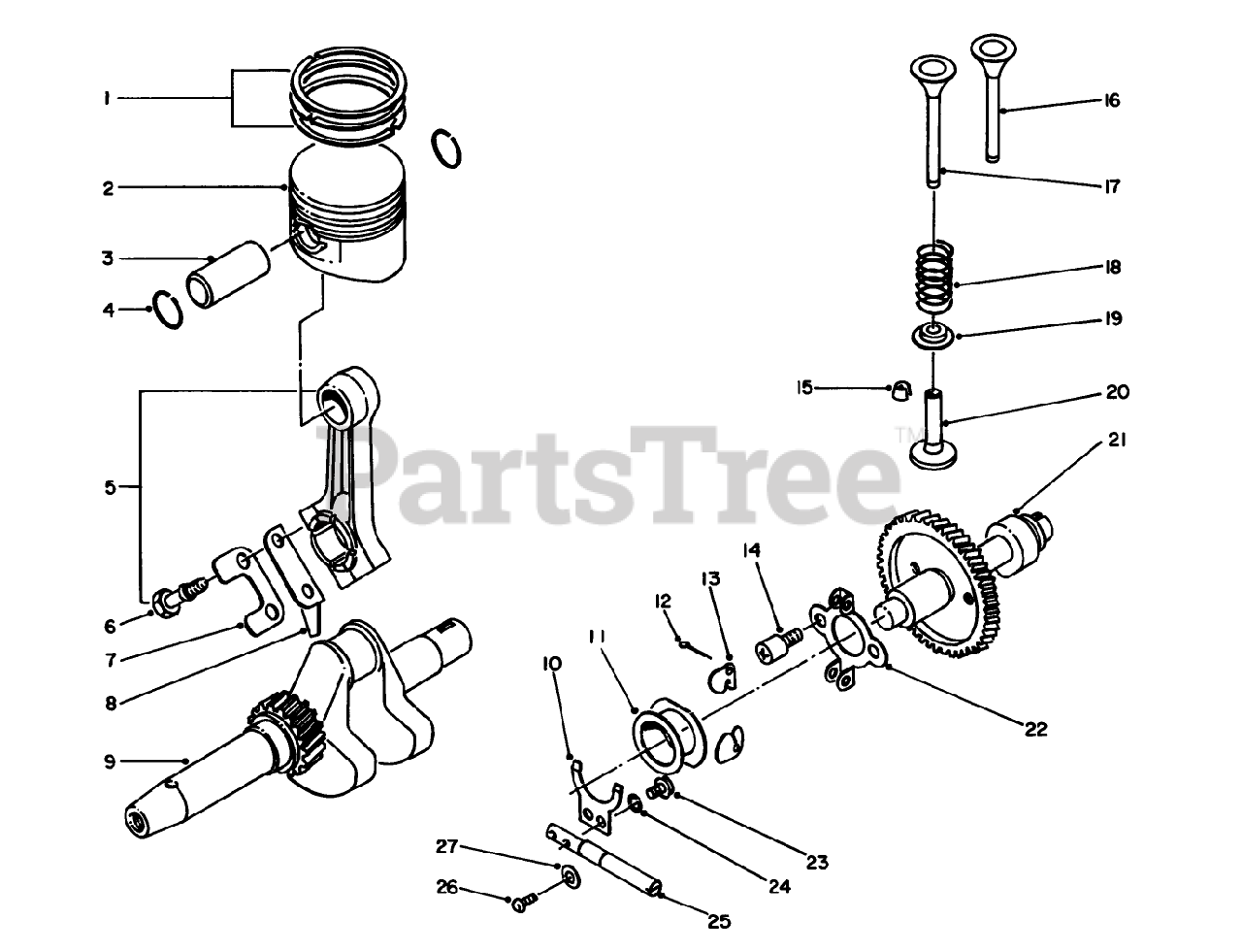 1
2
3
4
5
6
7
8
9
10
11
12
13
14
15
16
17
18
19
20
21
22
23
24
25
26
27

PartsTree™