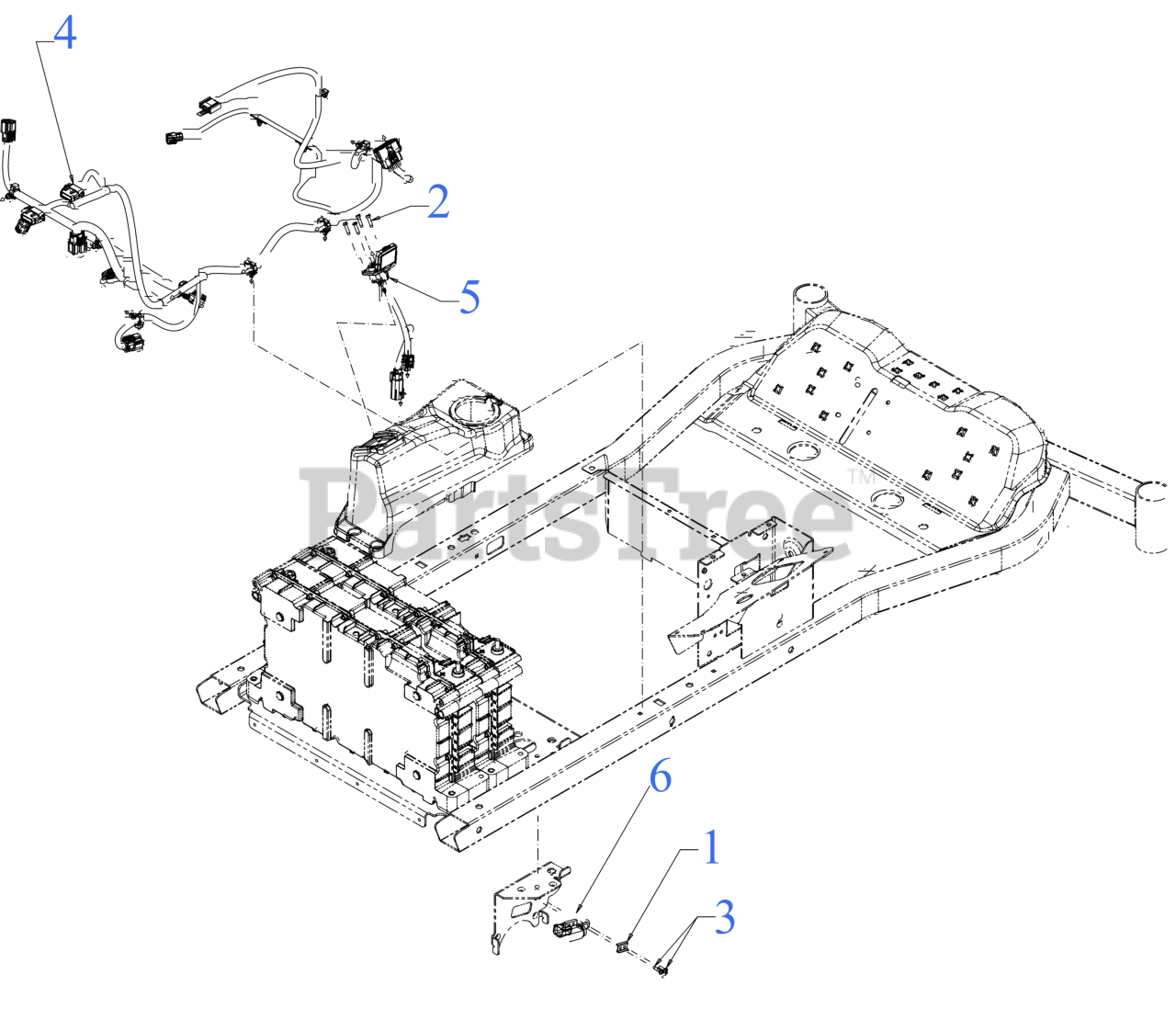 4
2
5
PartsTree™
6
1
3