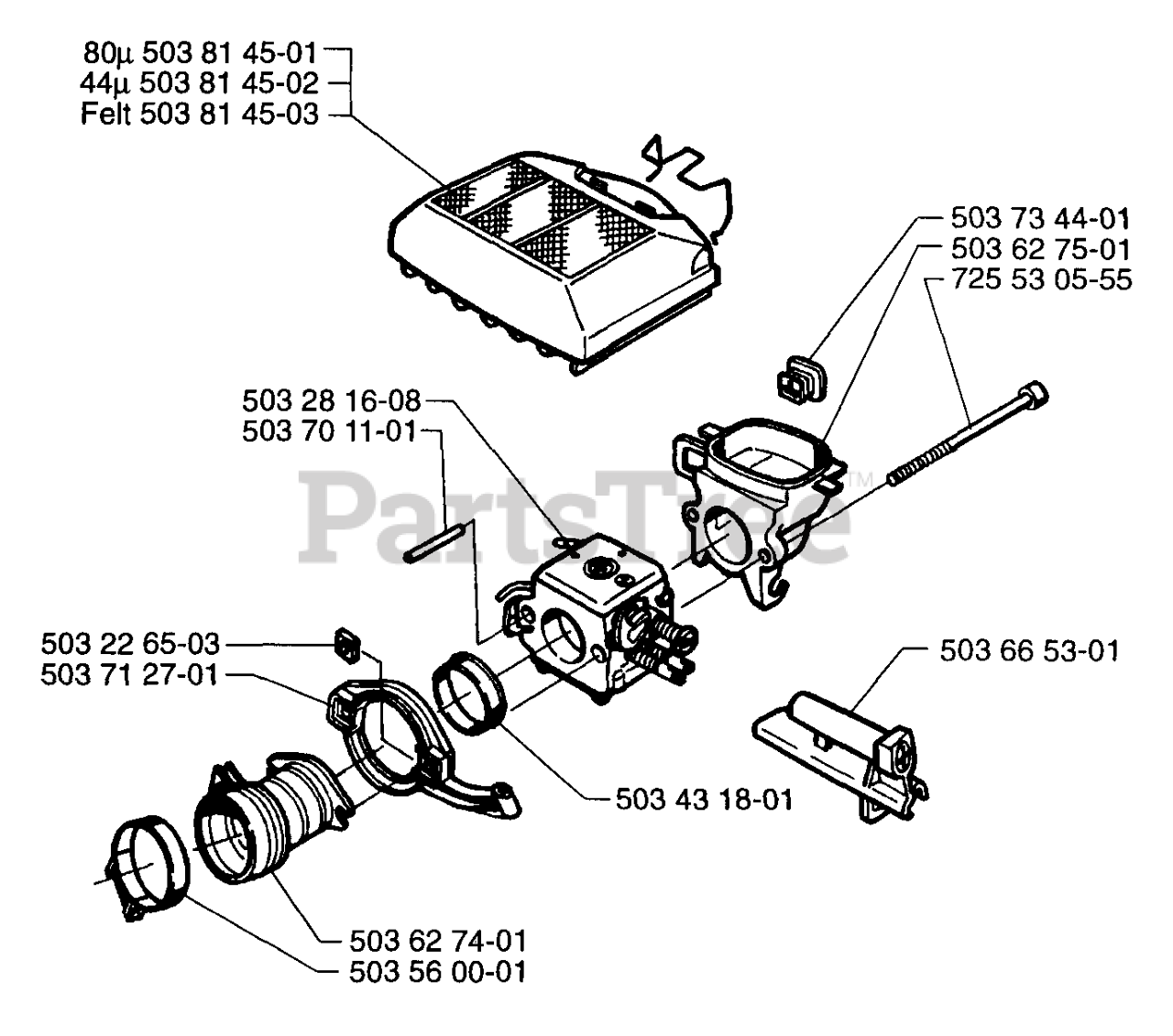 80µ 503 81 45-01
44µ 503 81 45-02
Felt 503 81 45-03

503 73 44-01
503 62 75-01
725 53 05-55

503 28 16-08
503 70 11-01

PartsTree™

503 22 65-03
503 71 27-01

503 66 53-01

503 43 18-01

503 62 74-01
503 56 00-01