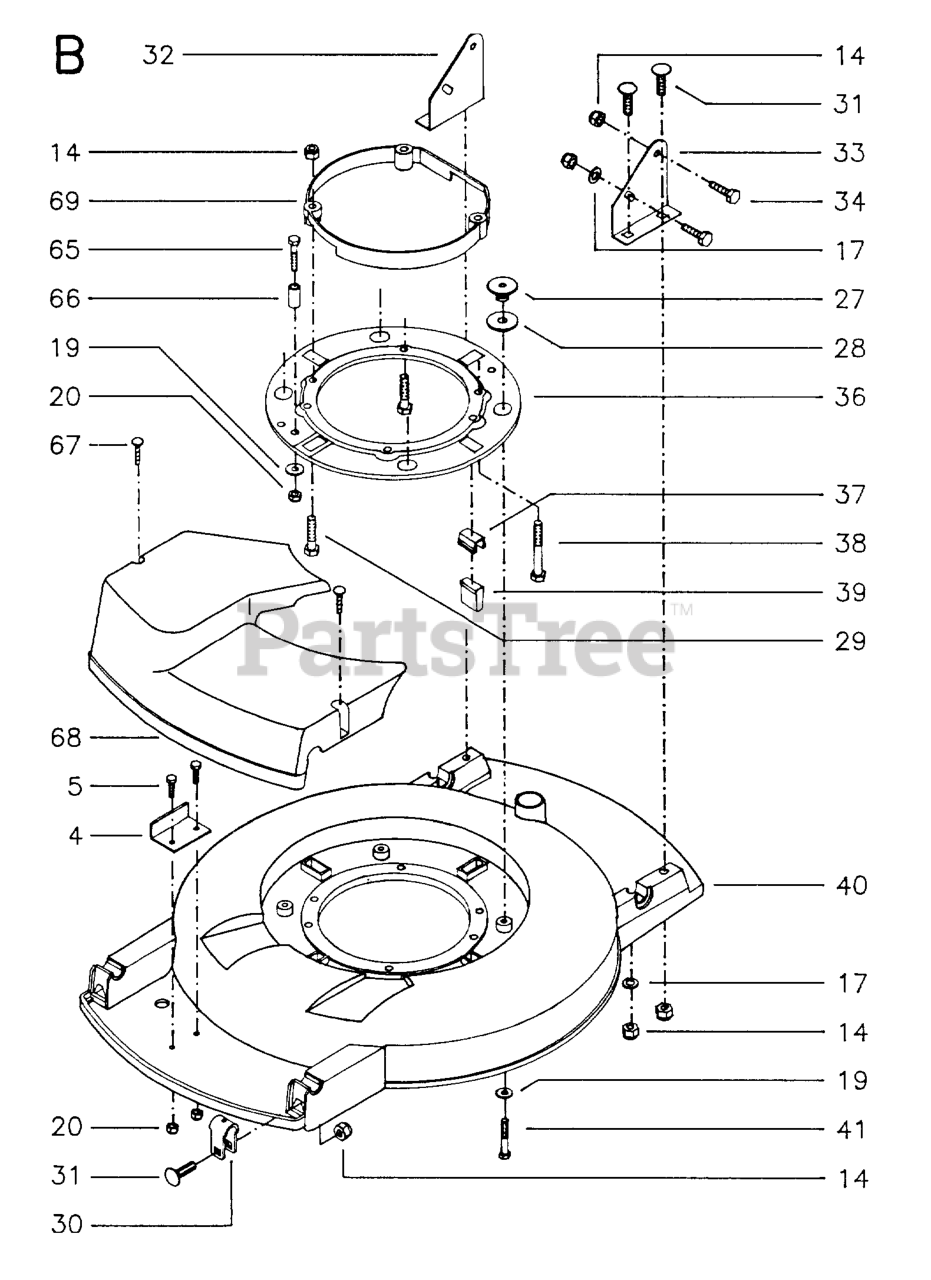 B

32
14
69
65
66
19
20
67
68
5
4
20
31
30

14
31
33
34
17
27
28
36
37
38
39
29
40
17
14
19
41
14

PartsTree™