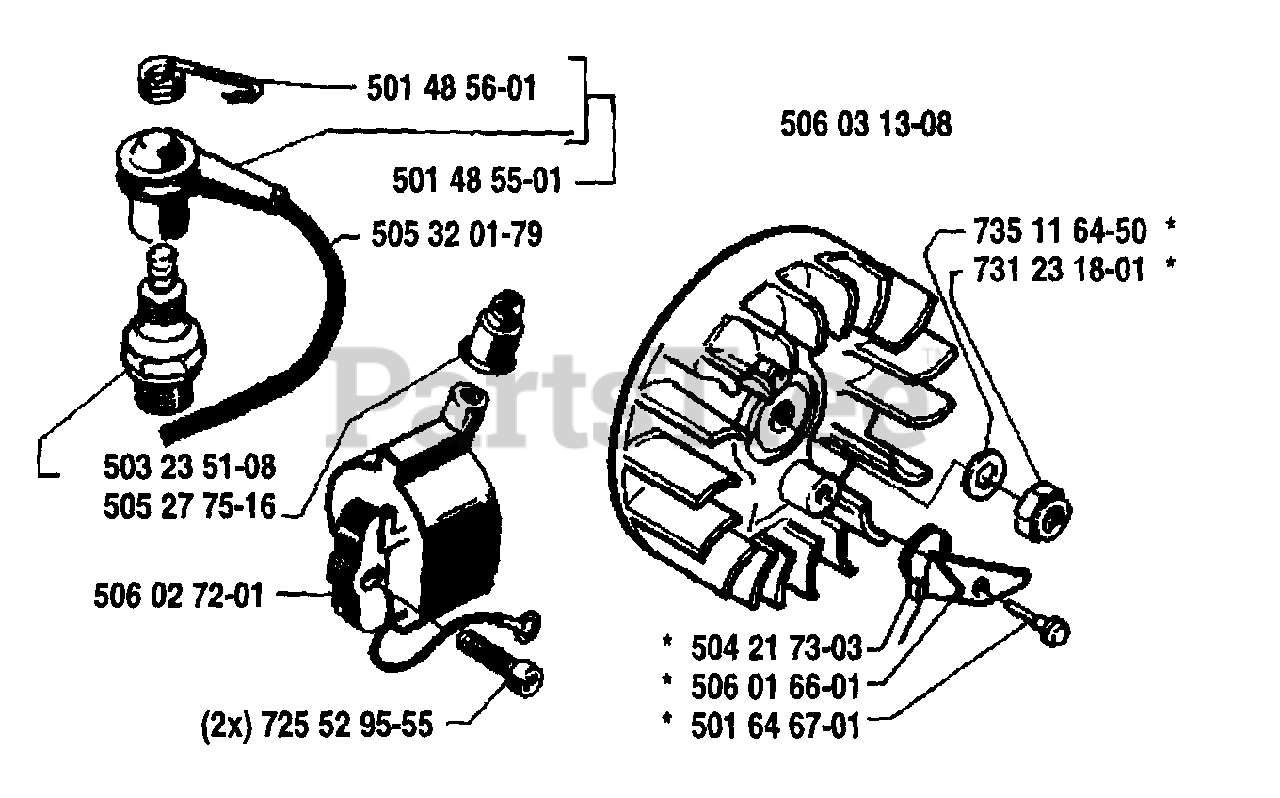 501 48 56-01

501 48 55-01

505 32 01-79

503 23 51-08
505 27 75-16

506 02 72-01

(2x) 725 52 95-55

506 03 13-08

735 11 64-50 *
731 23 18-01 *

PartsTree

* 504 21 73-03
* 506 01 66-01
* 501 64 67-01