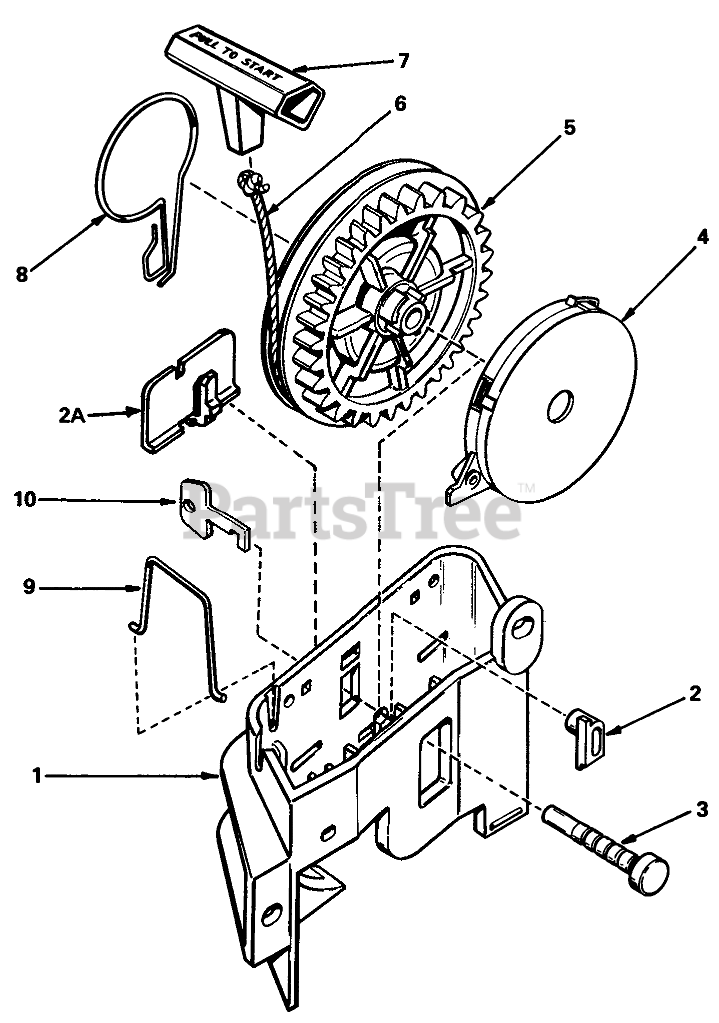 PULL TO START
7
6
5
4
8
2A
10
PartsTree™
9
2
1
3