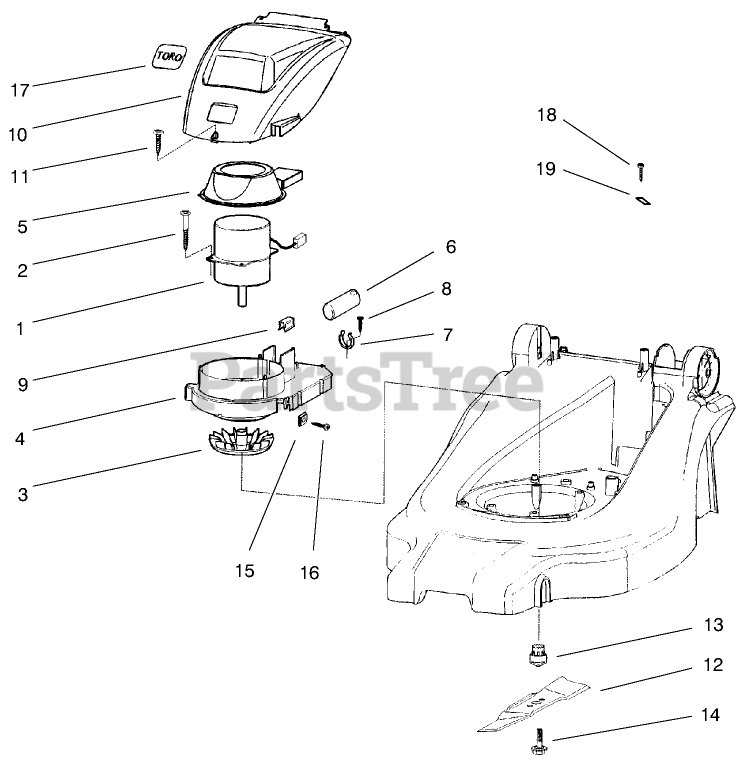 TORO
17
10
11
5
2
1
9
4
3
15
16
6
8
7
18
19
PartsTree
13
12
14