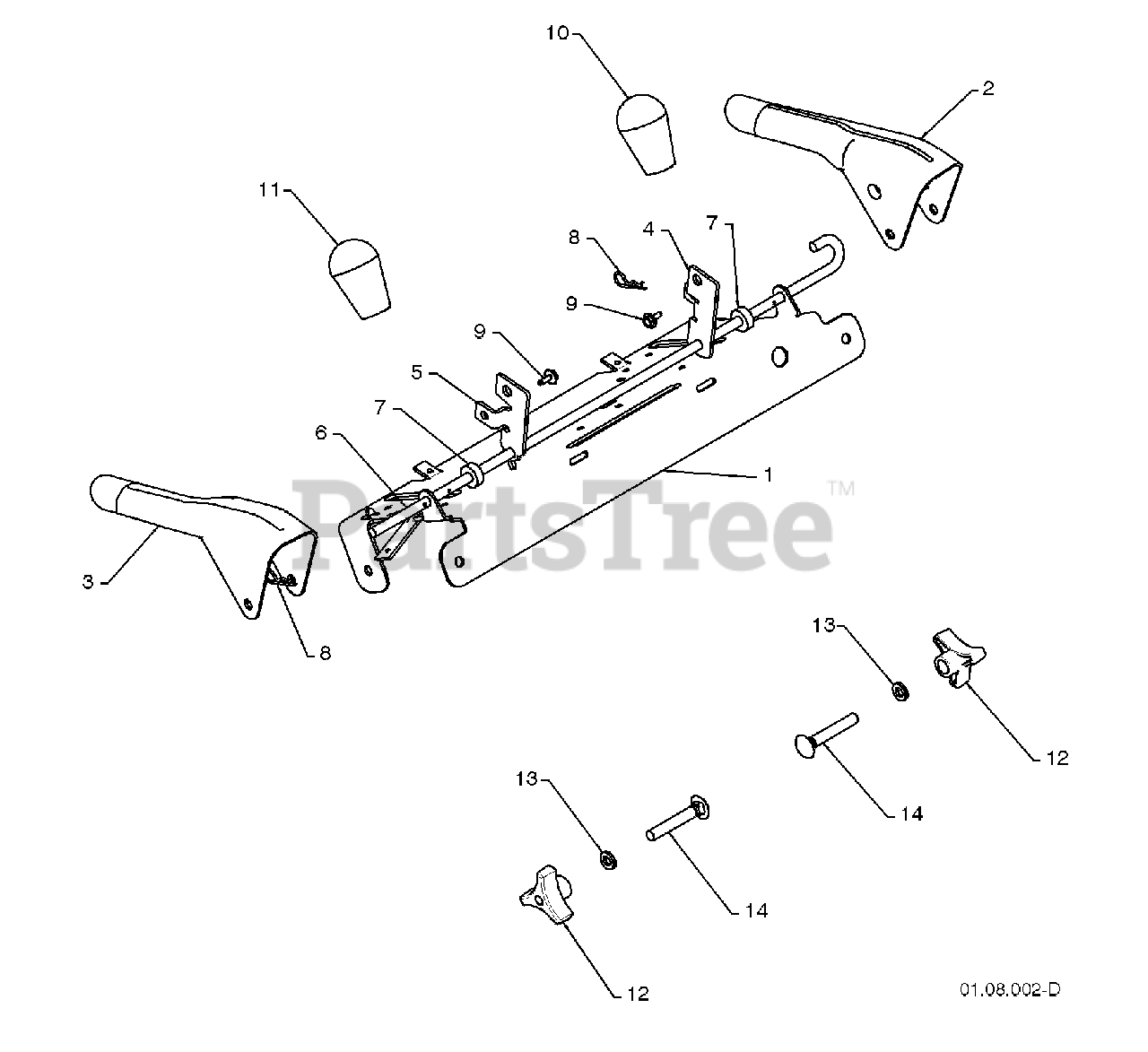 10
2
11
8
4
7
9
9
5
7
6
1
PartsTree™
3
8
13
12
14
13
14
12
01.08.002-D