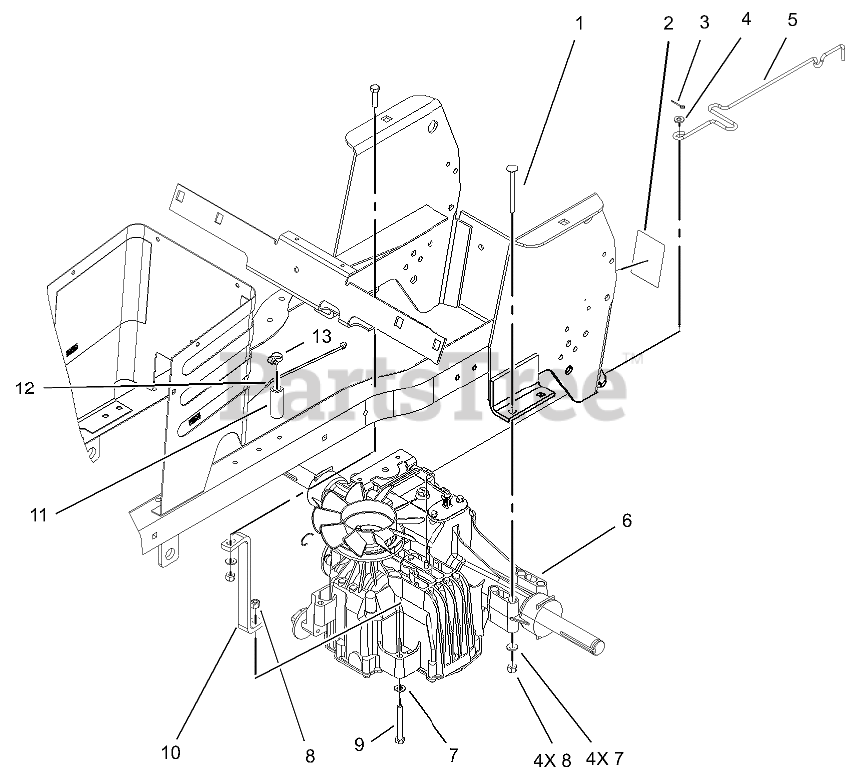 1
2
3
4
5
13
12
PartsTree
11
6
10
8
9
7
4X 8
4X 7