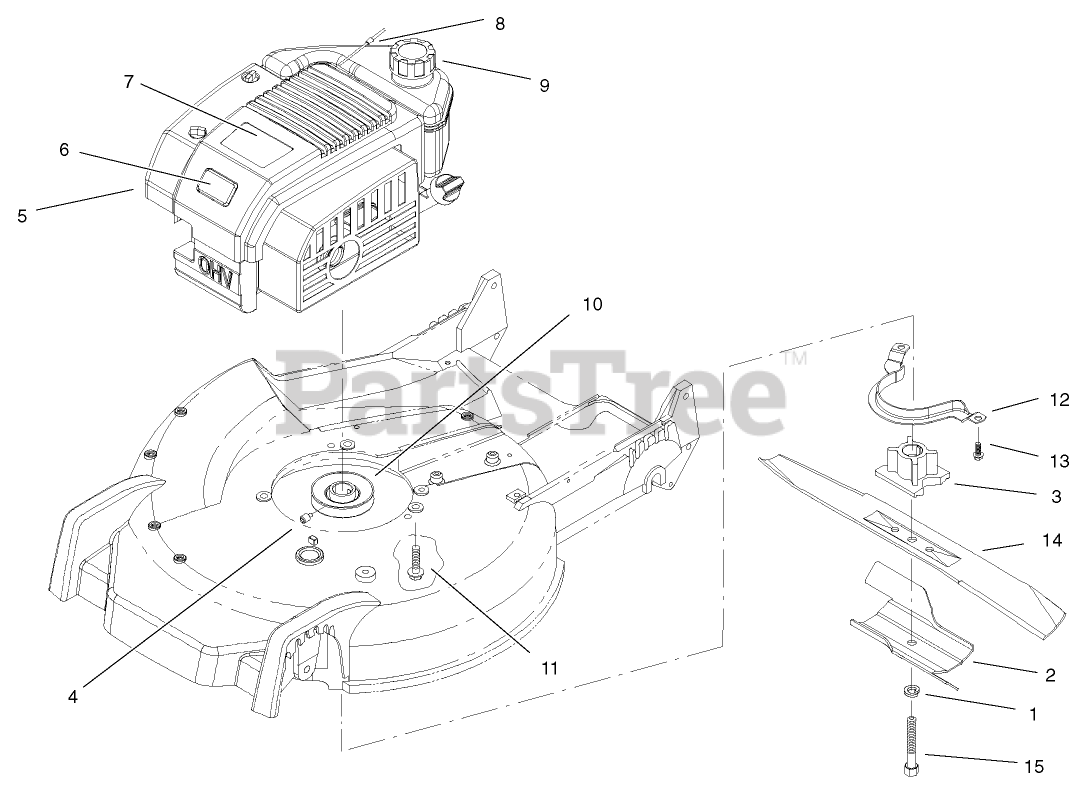 8
7
9
6
5
OHV
10
PartsTree™
12
13
3
14
4
11
2
1
15