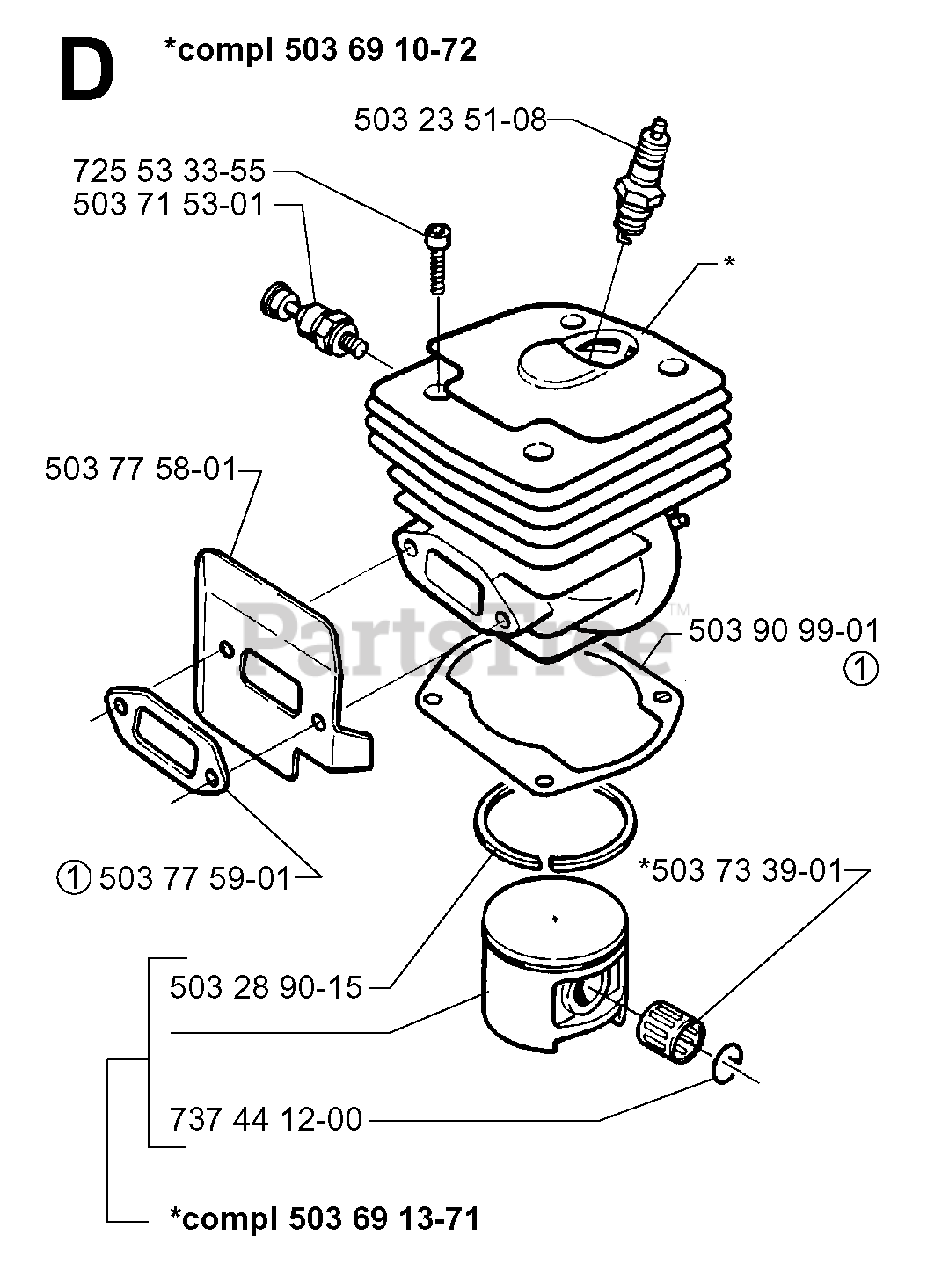 D *compl 503 69 10-72

503 23 51-08

725 53 33-55
503 71 53-01

*

503 77 58-01

PartsTree™

503 90 99-01
①

① 503 77 59-01

*503 73 39-01

503 28 90-15

737 44 12-00

*compl 503 69 13-71