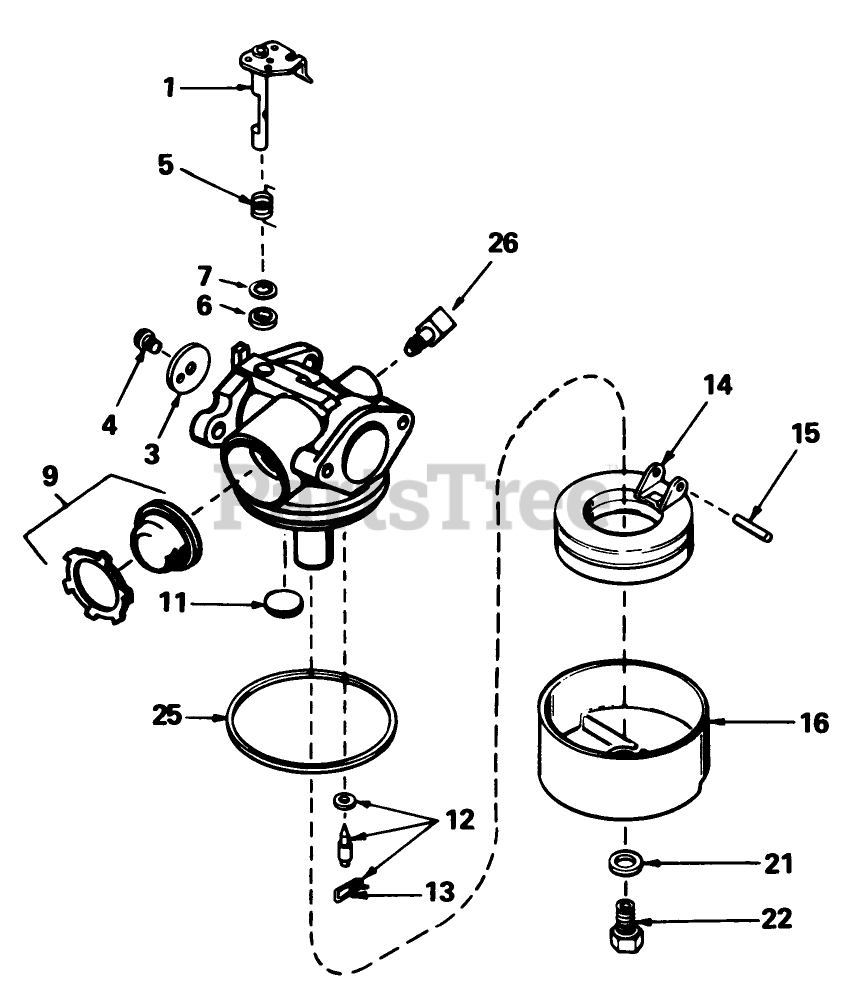 1
5
26
7
6
4
3
14
15
9
PartsTree
11
25
16
12
13
21
22