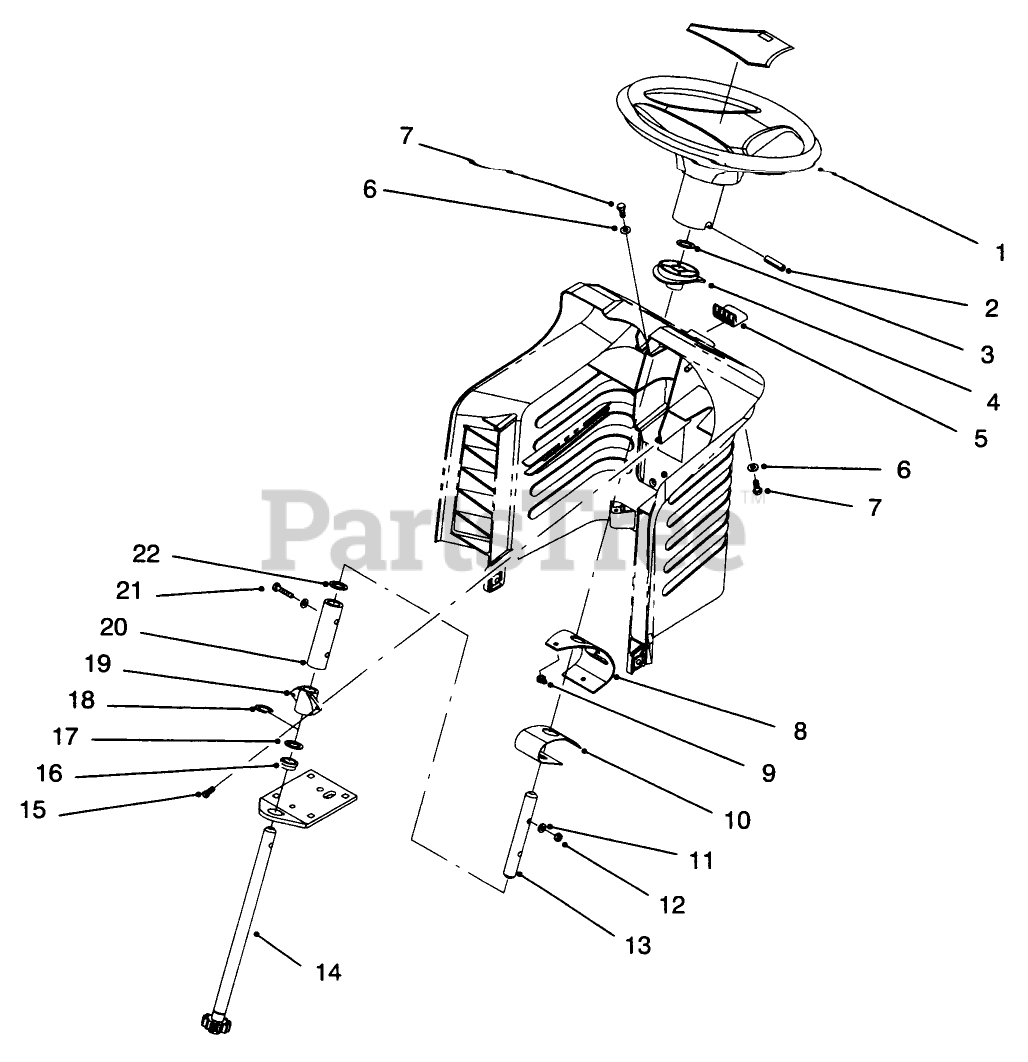 7
6
1
2
3
4
5
6
7
PartsTree™
22
21
20
19
18
17
16
15
8
9
10
11
12
13
14