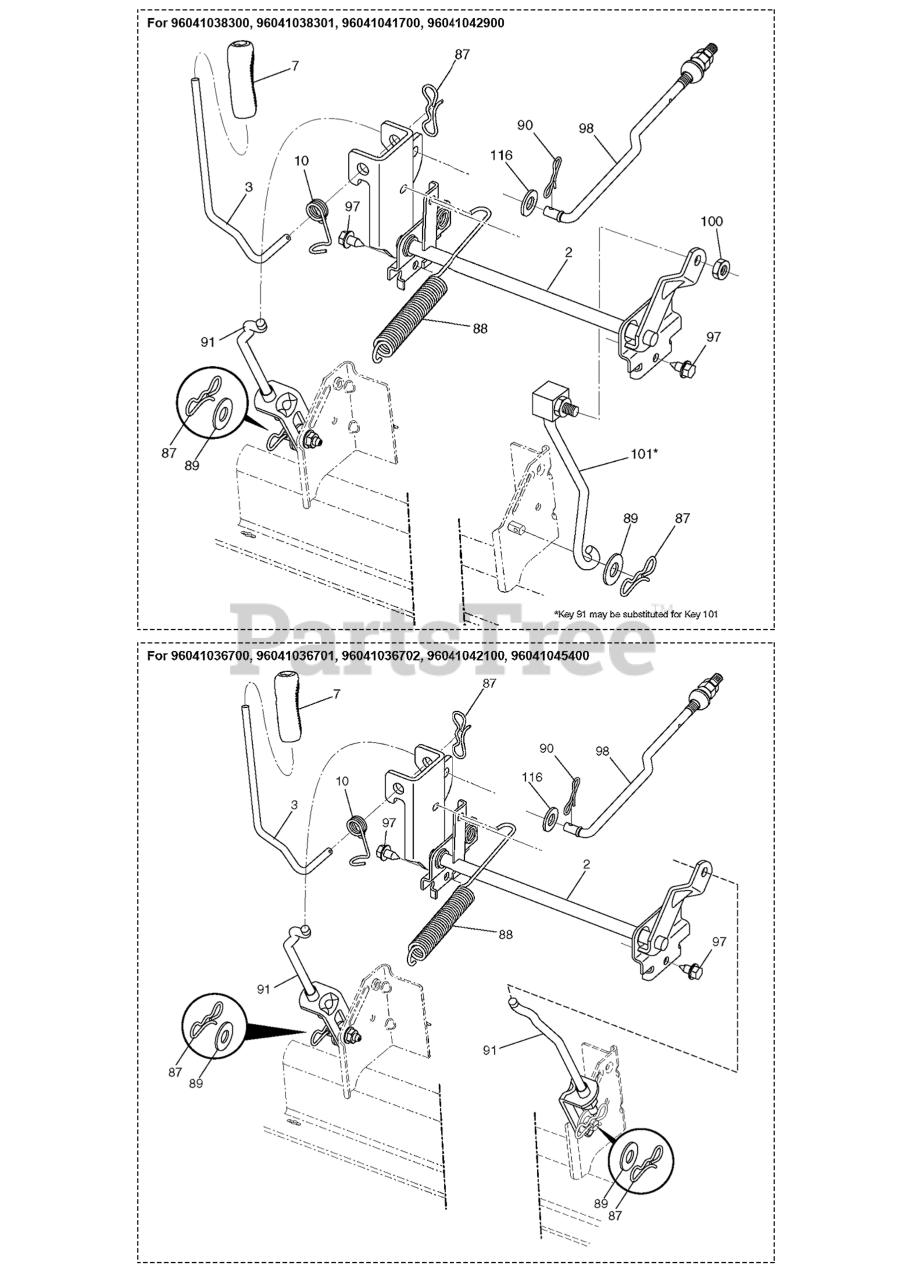 For 96041038300, 96041038301, 96041041700, 96041042900

7
87
90
98
116
10
3
97
100
2
88
91
97
87
89
101*
89
87

*Key 91 may be substituted for Key 101

PartsTree

For 96041036700, 96041036701, 96041036702, 96041042100, 96041045400

7
87
90
98
116
10
3
97
2
88
97
91
87
89
91
89
87