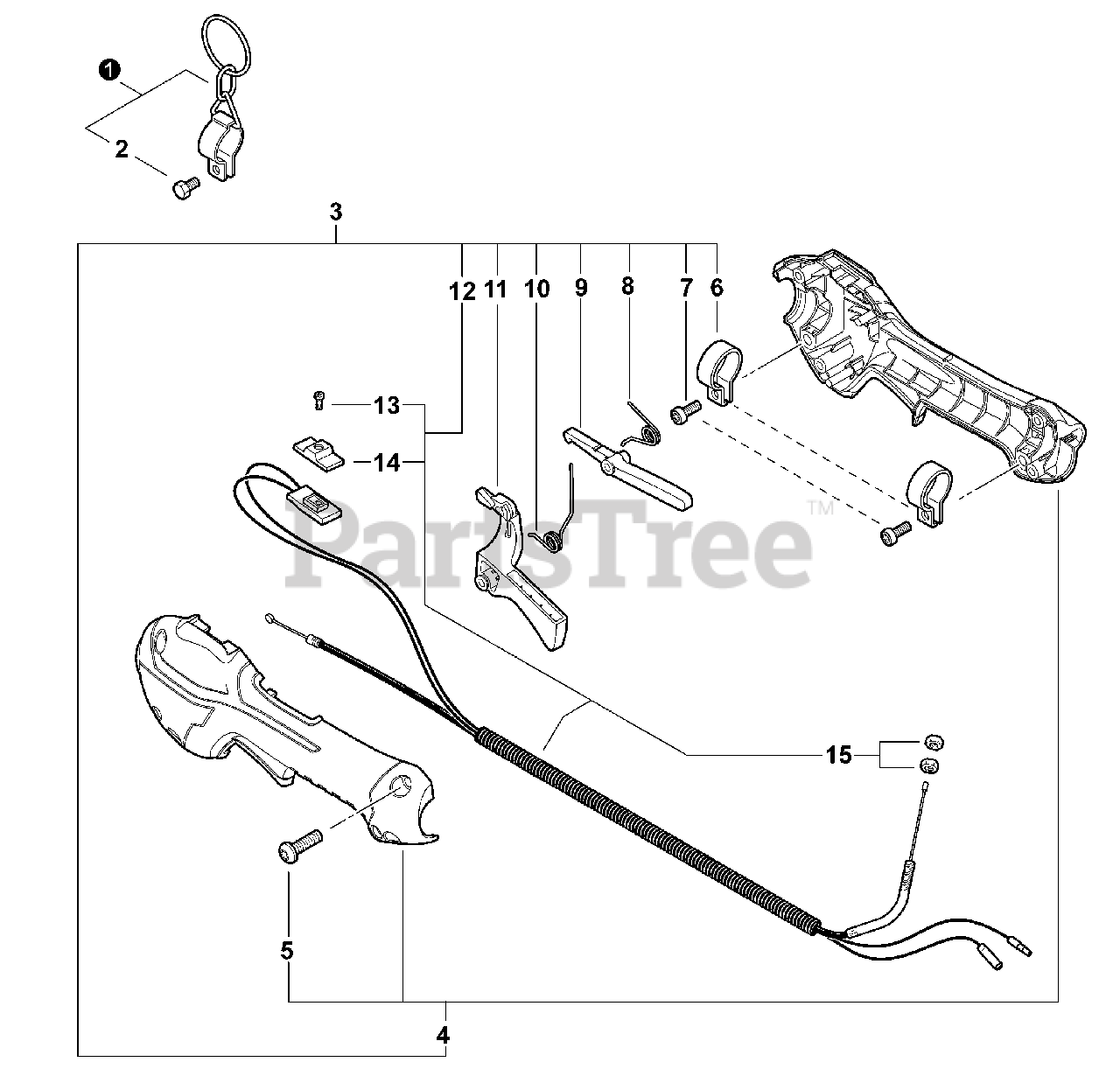 1
2
3
12 11 10 9 8 7 6
13
14
PartsTree™
15
5
4