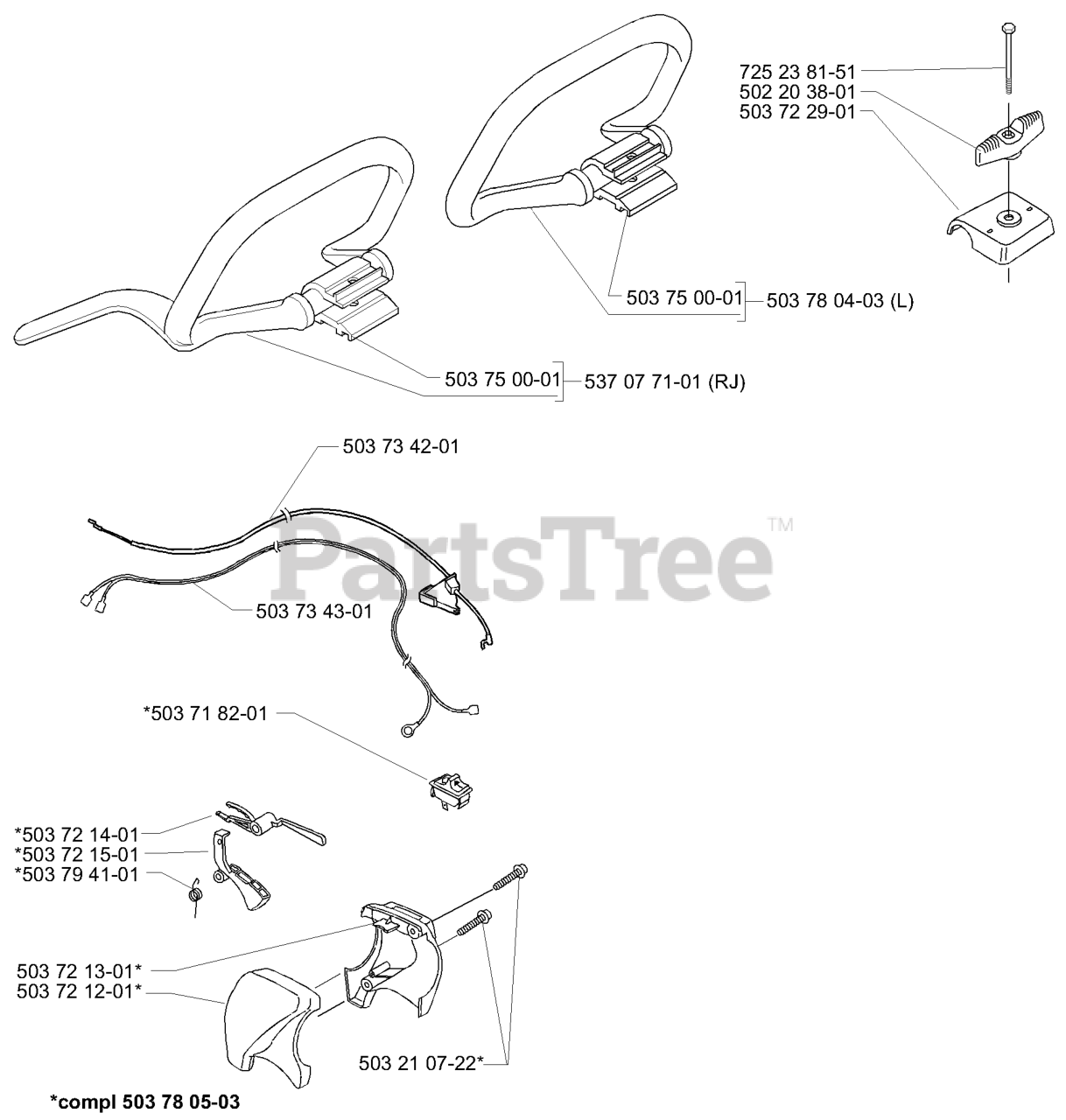 725 23 81-51
502 20 38-01
503 72 29-01

503 75 00-01
503 78 04-03 (L)

503 75 00-01
537 07 71-01 (RJ)

503 73 42-01

PartsTree™

503 73 43-01

*503 71 82-01

*503 72 14-01
*503 72 15-01
*503 79 41-01

503 72 13-01*
503 72 12-01*

503 21 07-22*

*compl 503 78 05-03