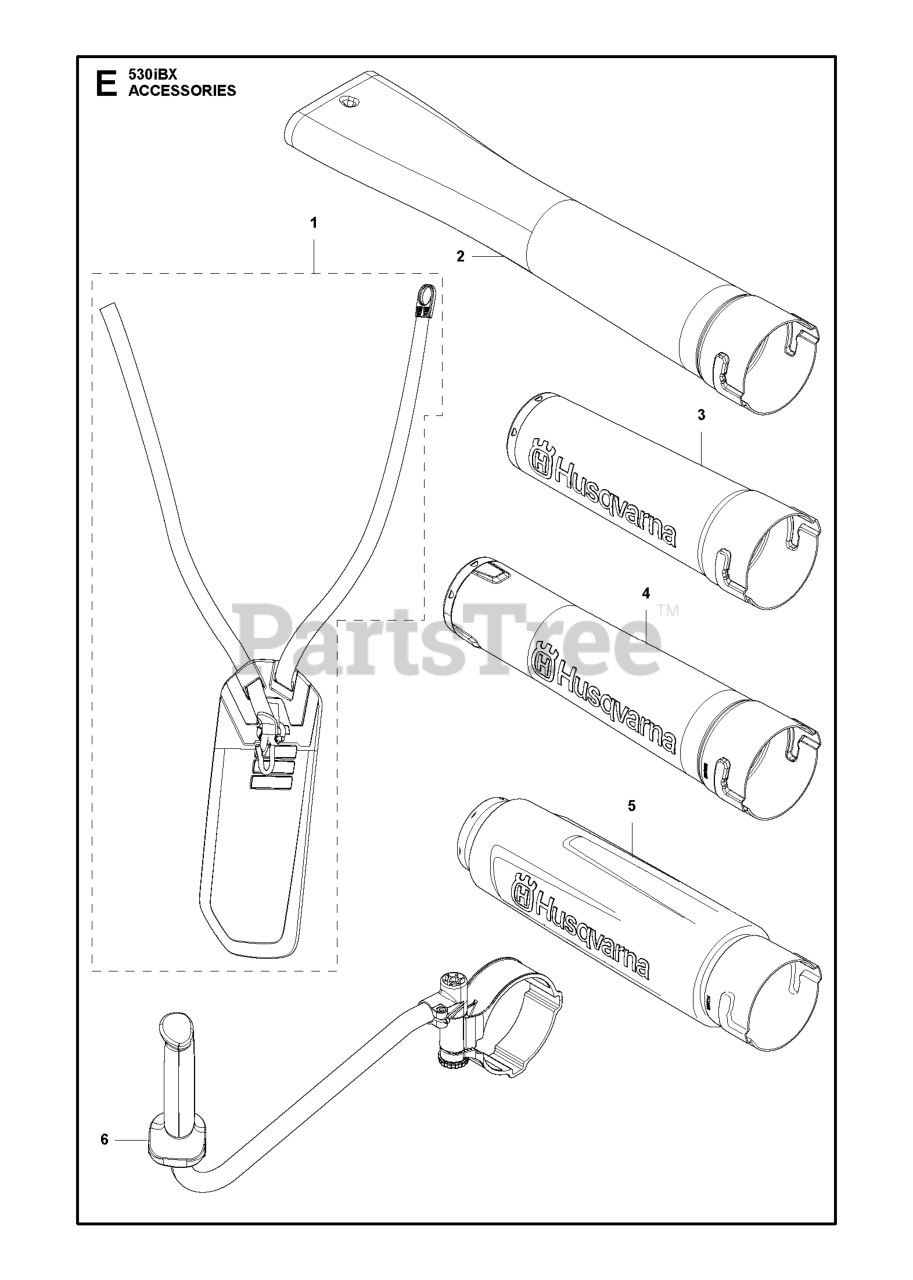 E 530iBX
ACCESSORIES

1

2

3

Husqvarna

4

PartsTree™

Husqvarna

5

Husqvarna

6