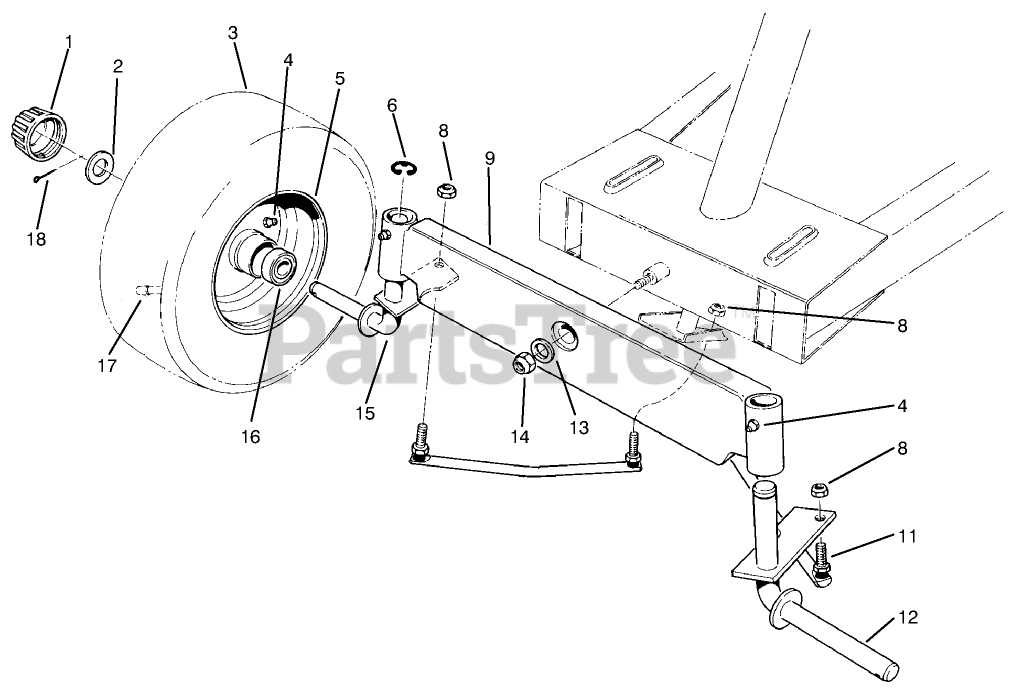 1
2
3
4
5
6
8
9
18
17
16
15
14
13
8
4
8
11
12
PartsTree