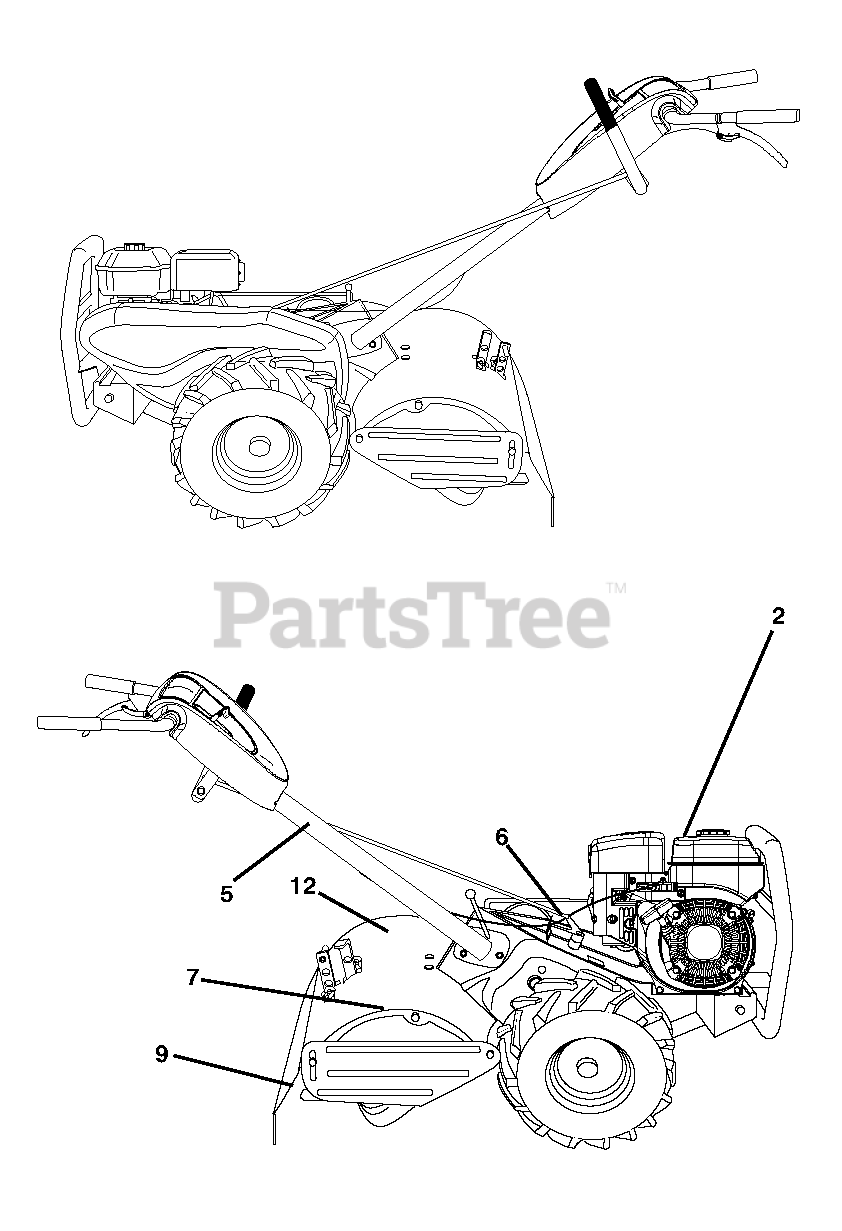 PartsTree™

2

6

5

12

7

9