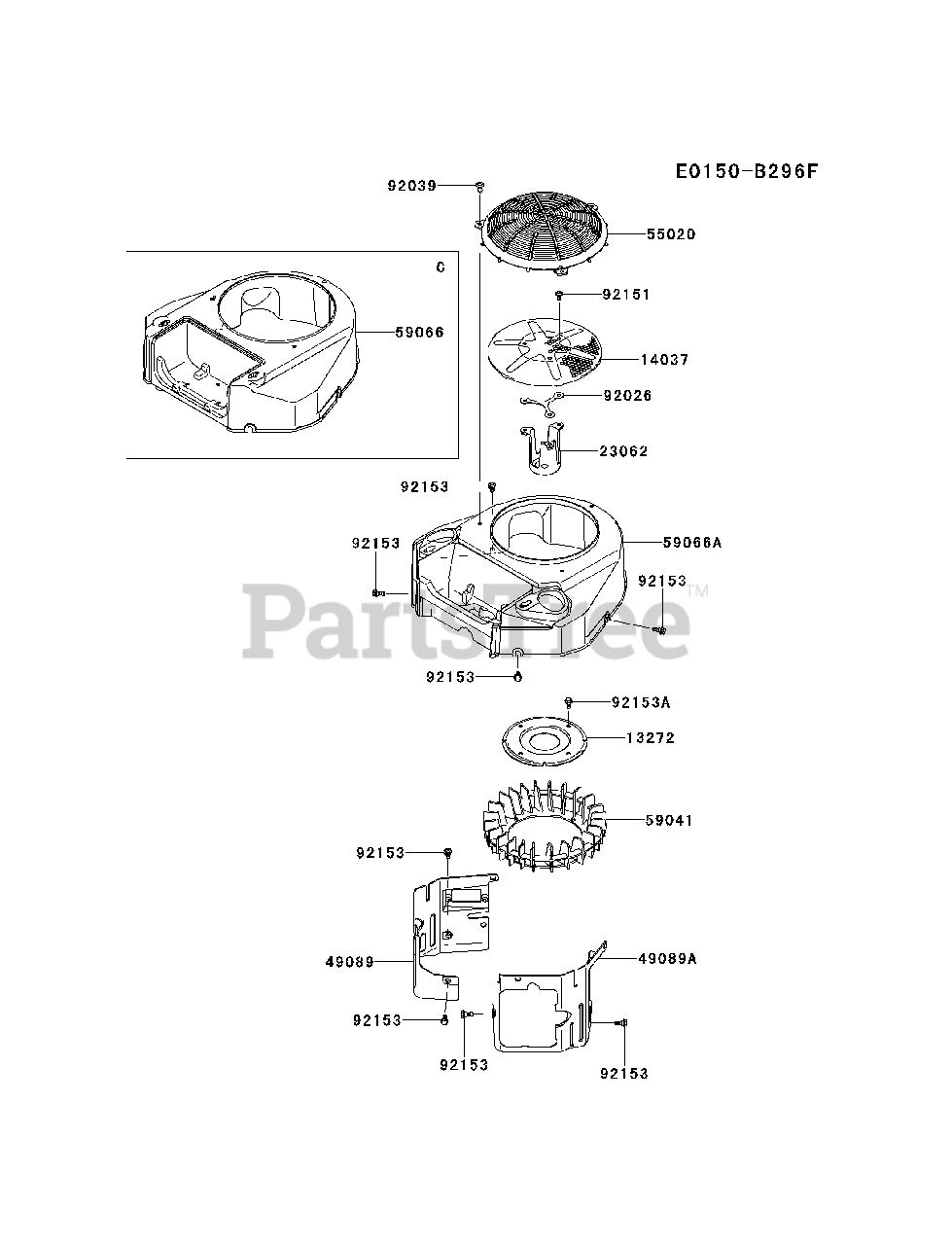 E0150-B296F

92039

55020

C

59066

92151

14037

92026

23062

92153

92153

59066A

92153

PartsTree™

92153

92153A

13272

59041

92153

49089

49089A

92153

92153

92153