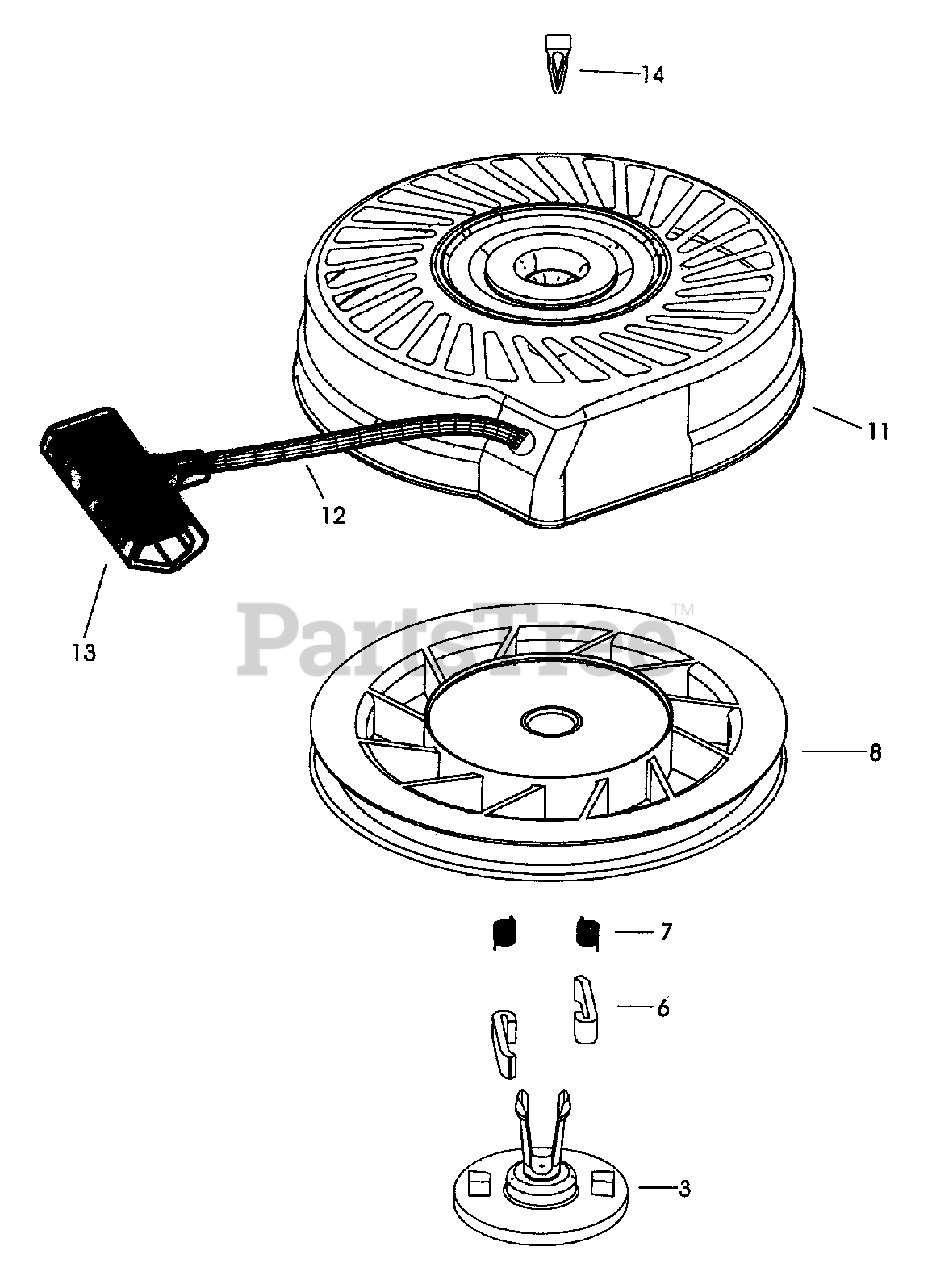 14

11

12

13

PartsTree™

8

7

6

3