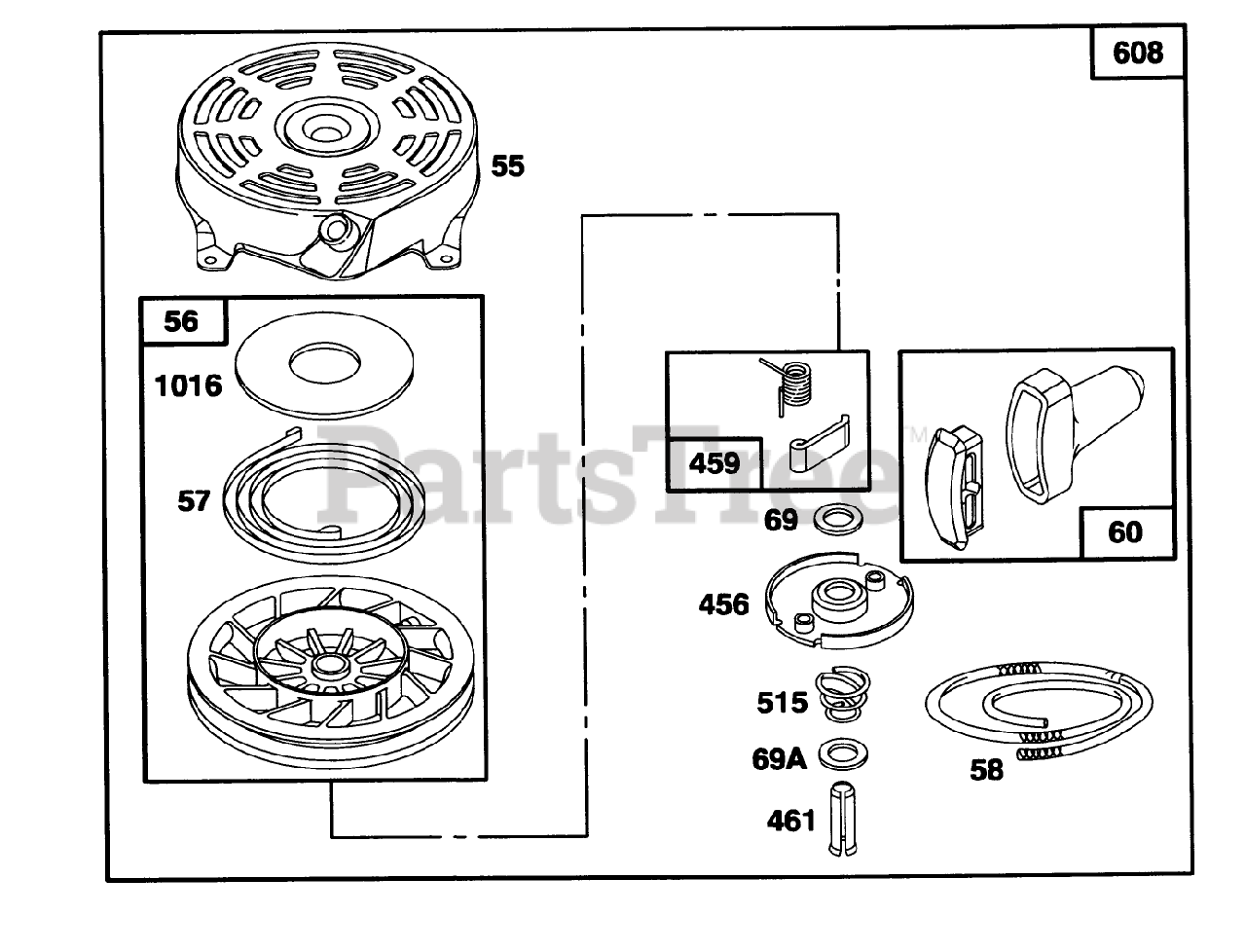 608

55

56

1016

57

459

69

60

456

515

69A

58

461

PartsTree™