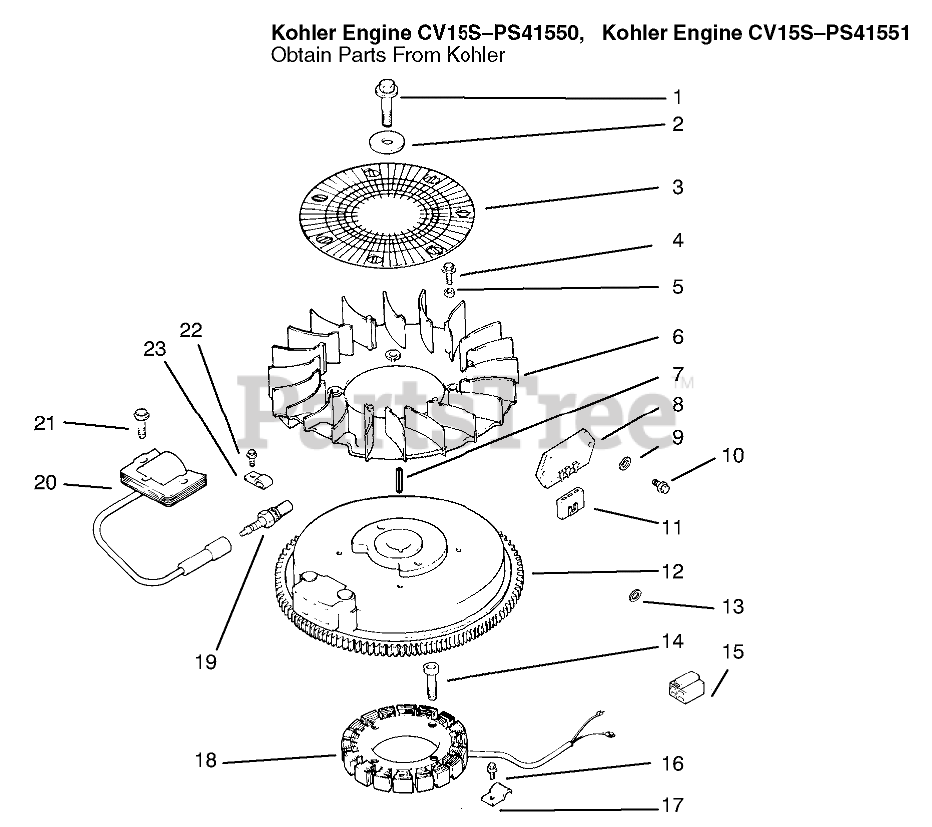 Kohler Engine CV15S–PS41550, Kohler Engine CV15S–PS41551
Obtain Parts From Kohler

1
2
3
4
5
6
7
8
9
10
11
12
13
14
15
16
17
18
19
20
21
22
23

PartsTree™