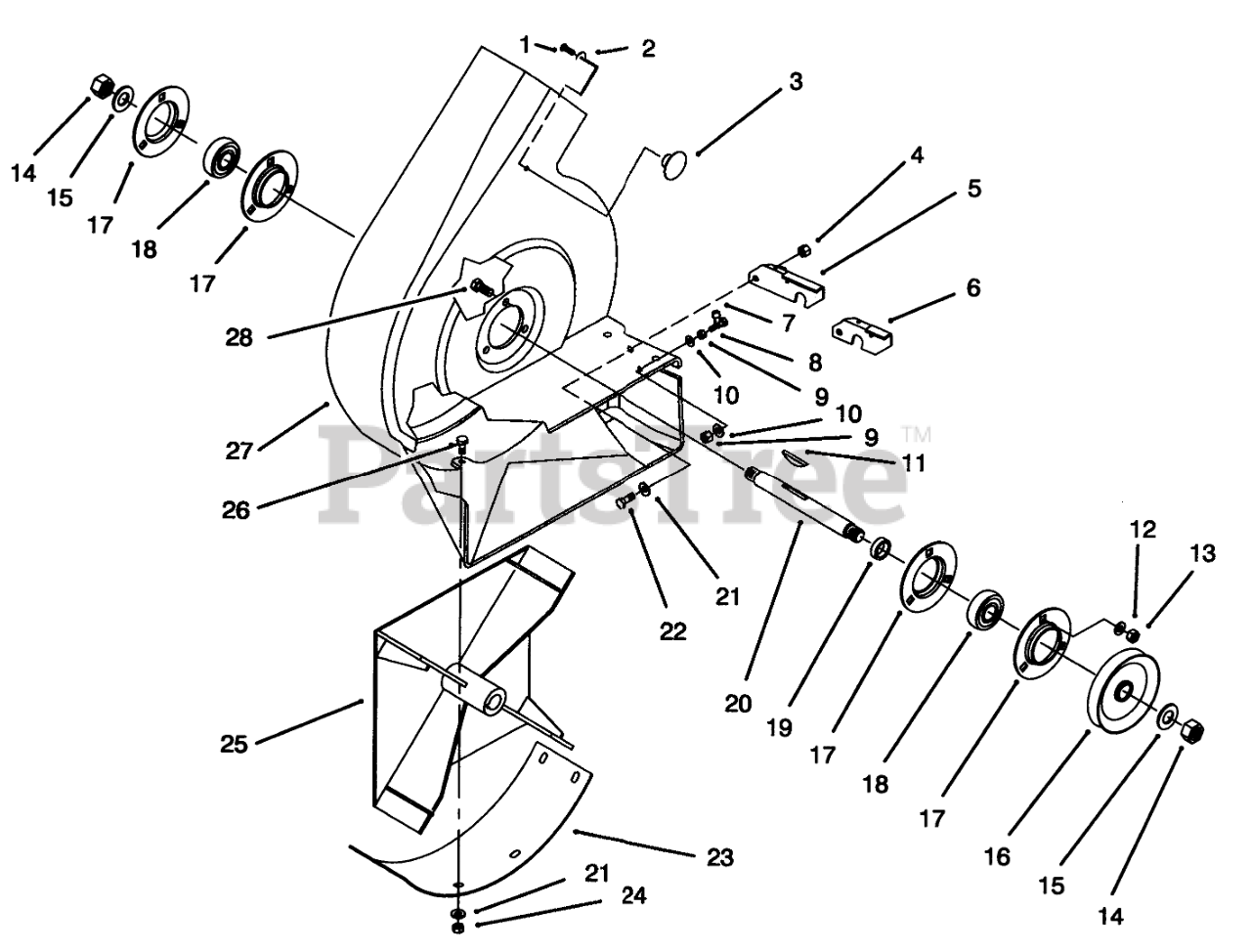 1
2
3
4
5
6
7
8
9
10
10
9
11
12
13
14
15
17
18
17
28
27
26
22
21
20
19
17
18
17
16
15
14
25
23
21
24
PartsTree™