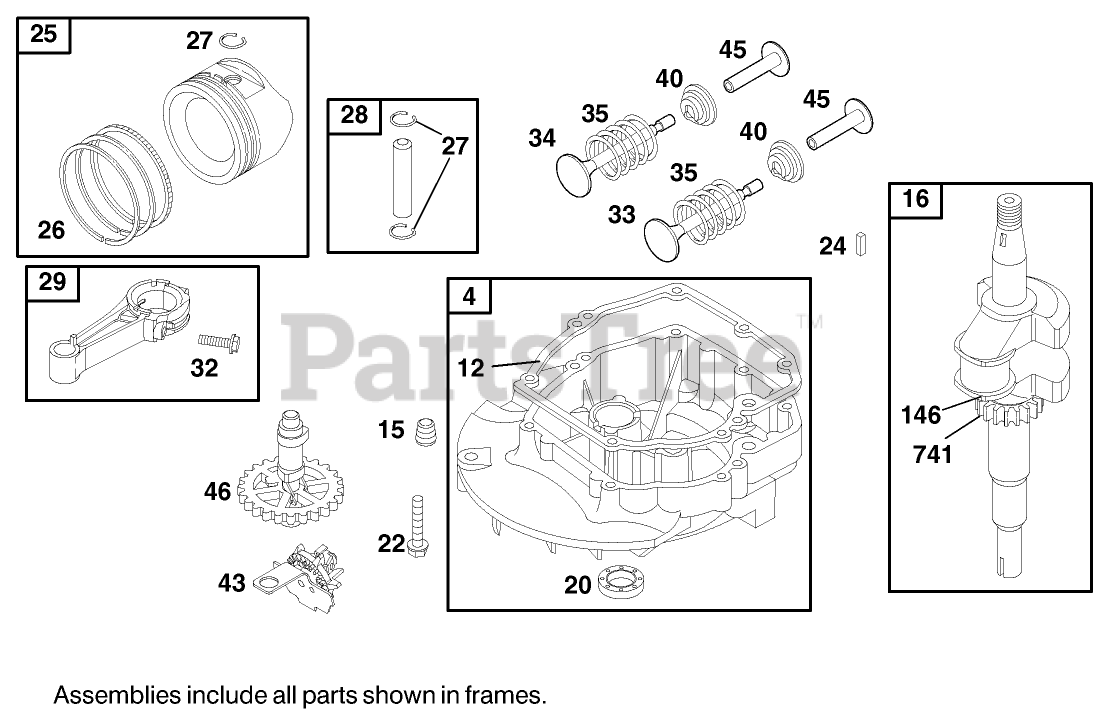 25
27
26
28
27
45
40
35
34
45
40
35
33
24
16
29
32
4
12
PartsTree™
146
741
15
46
22
43
20

Assemblies include all parts shown in frames.