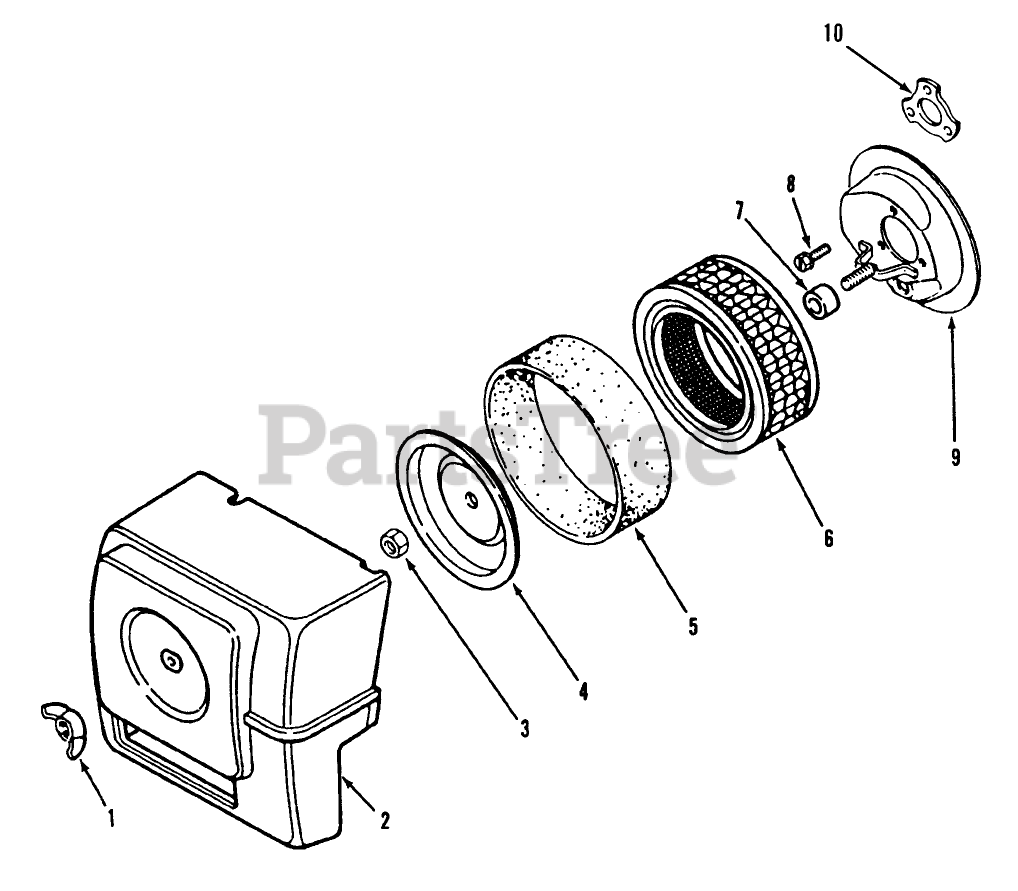 10
8
7
9
PartsTree
6
5
4
3
1
2