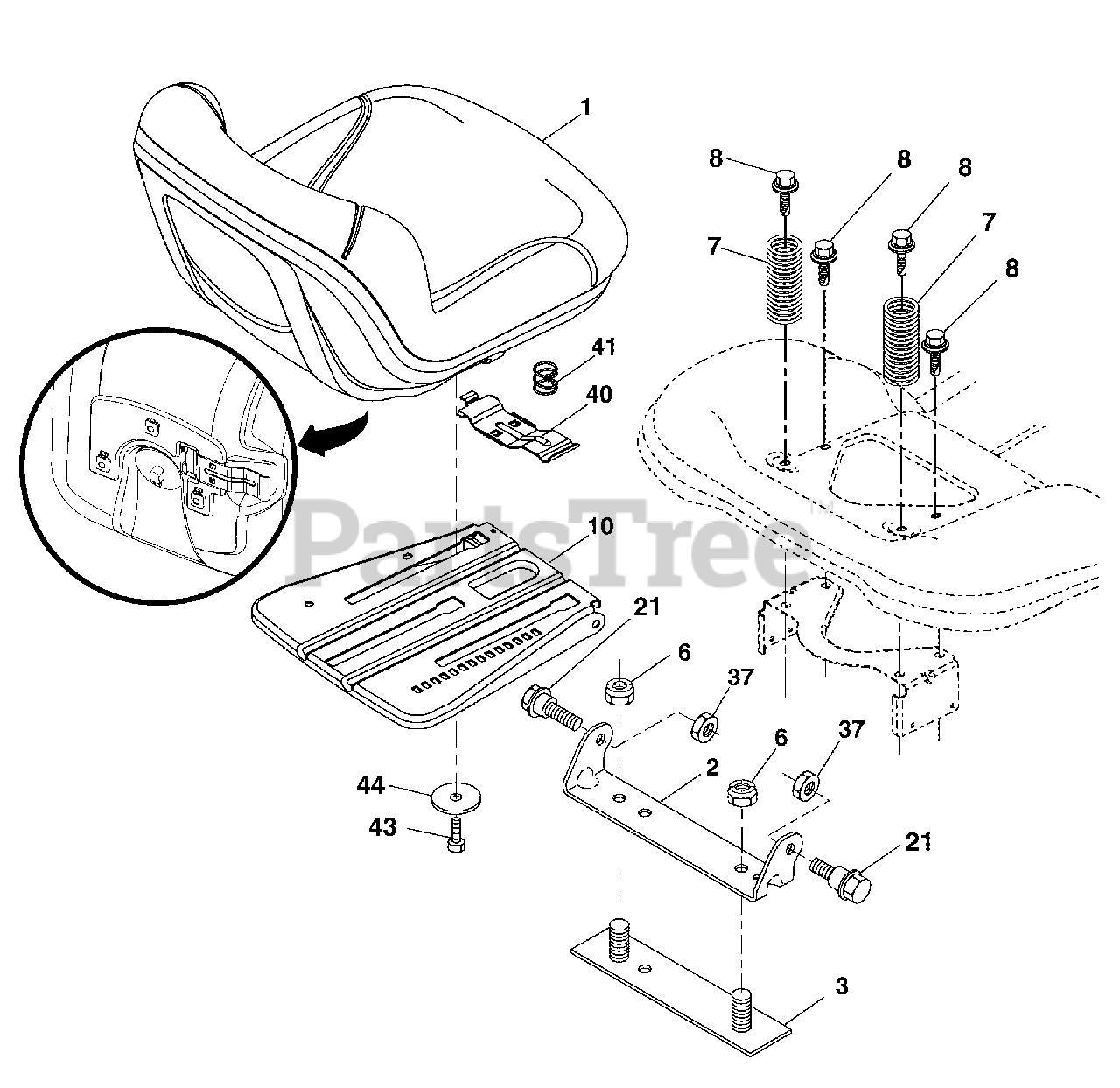 1
8
8
8
7
7
8
41
40
PartsTree
10
21
6
37
6
37
2
44
43
21
3