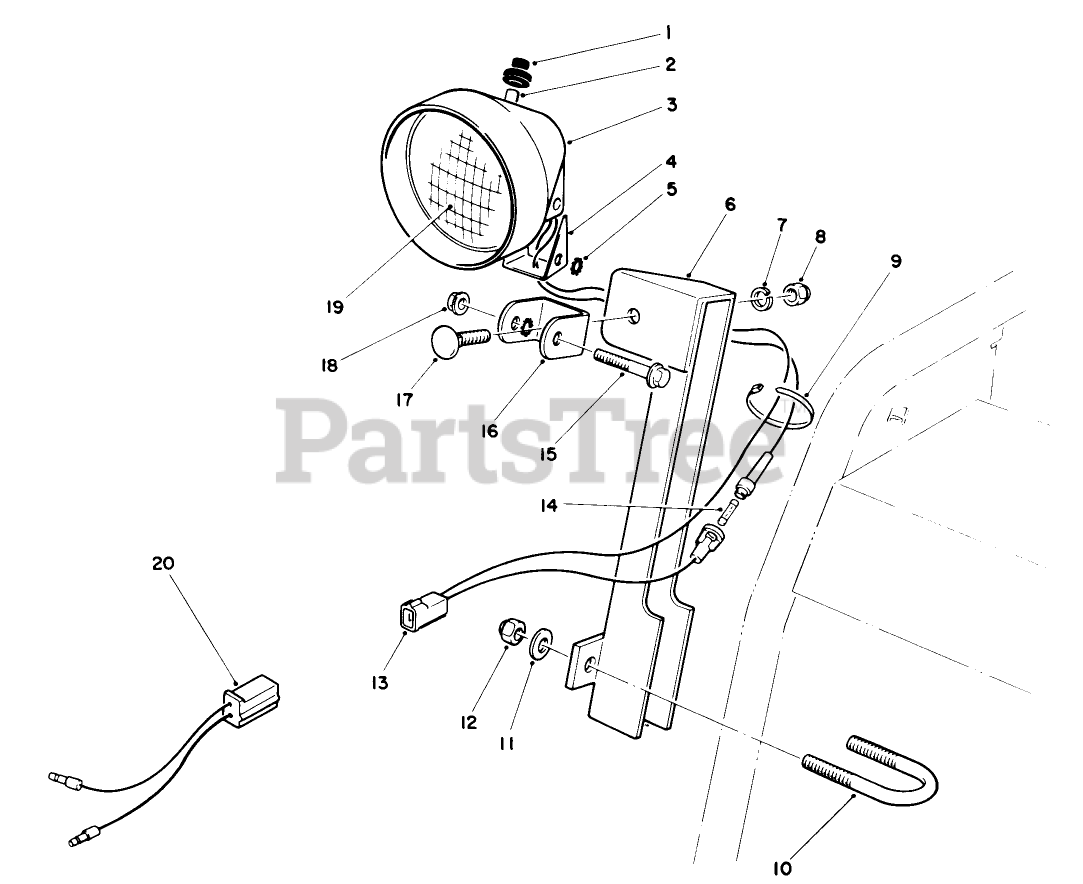 1
2
3
4
5
6
7
8
9
19
18
17
16
15
PartsTree
14
20
13
12
11
10