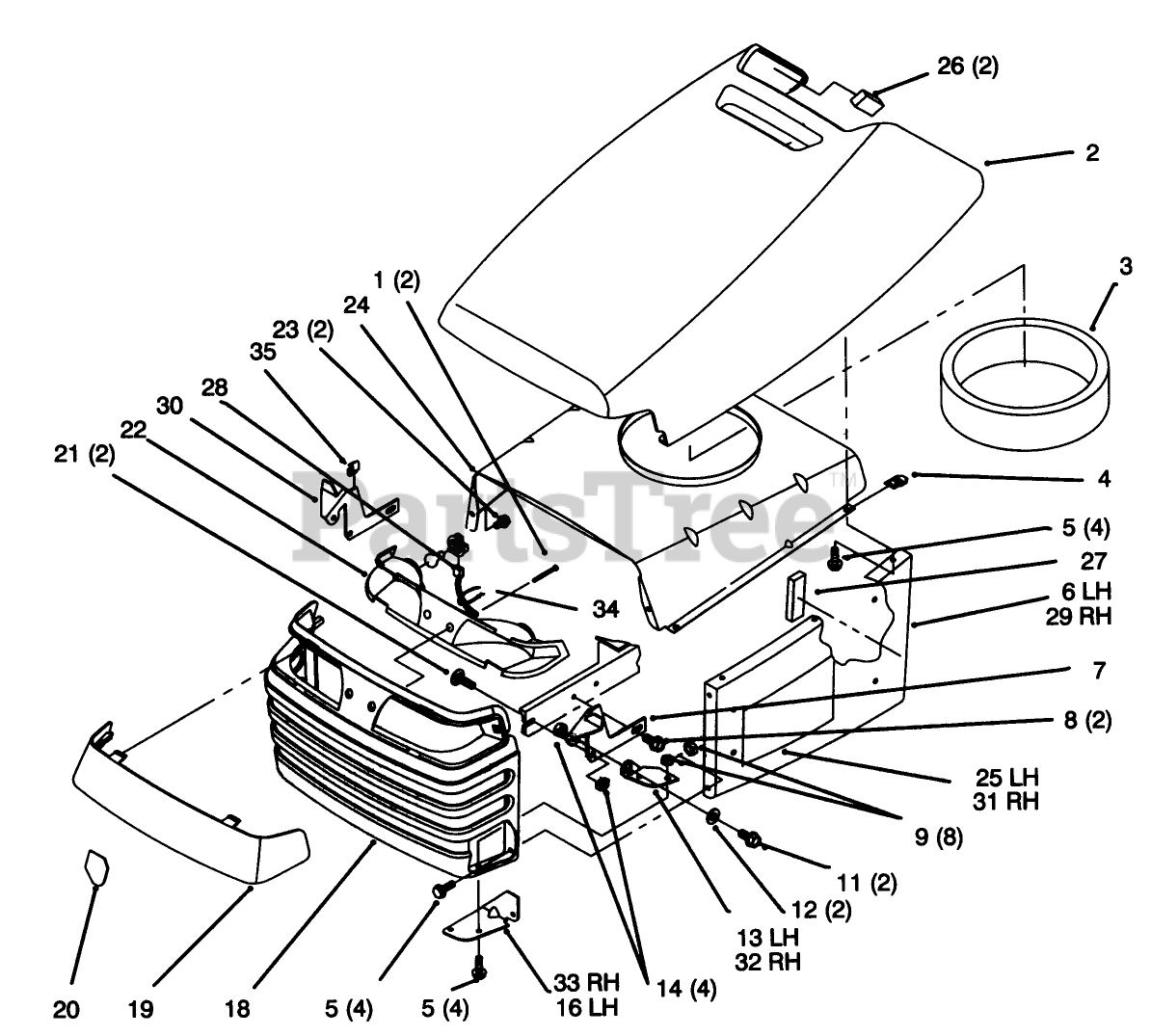 26 (2)
2
3
1 (2)
24
23 (2)
35
28
30
22
21 (2)
PartsTree™
4
5 (4)
27
6 LH
29 RH
34
7
8 (2)
25 LH
31 RH
9 (8)
11 (2)
12 (2)
13 LH
32 RH
14 (4)
33 RH
16 LH
5 (4)
5 (4)
18
19
20