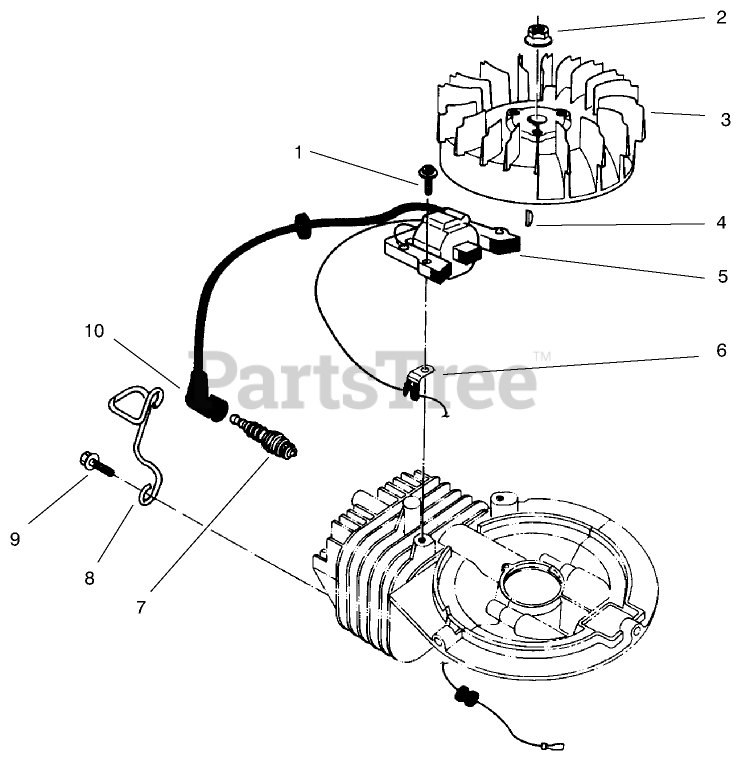 2
3
1
4
5
10
PartsTree™
6
9
8
7