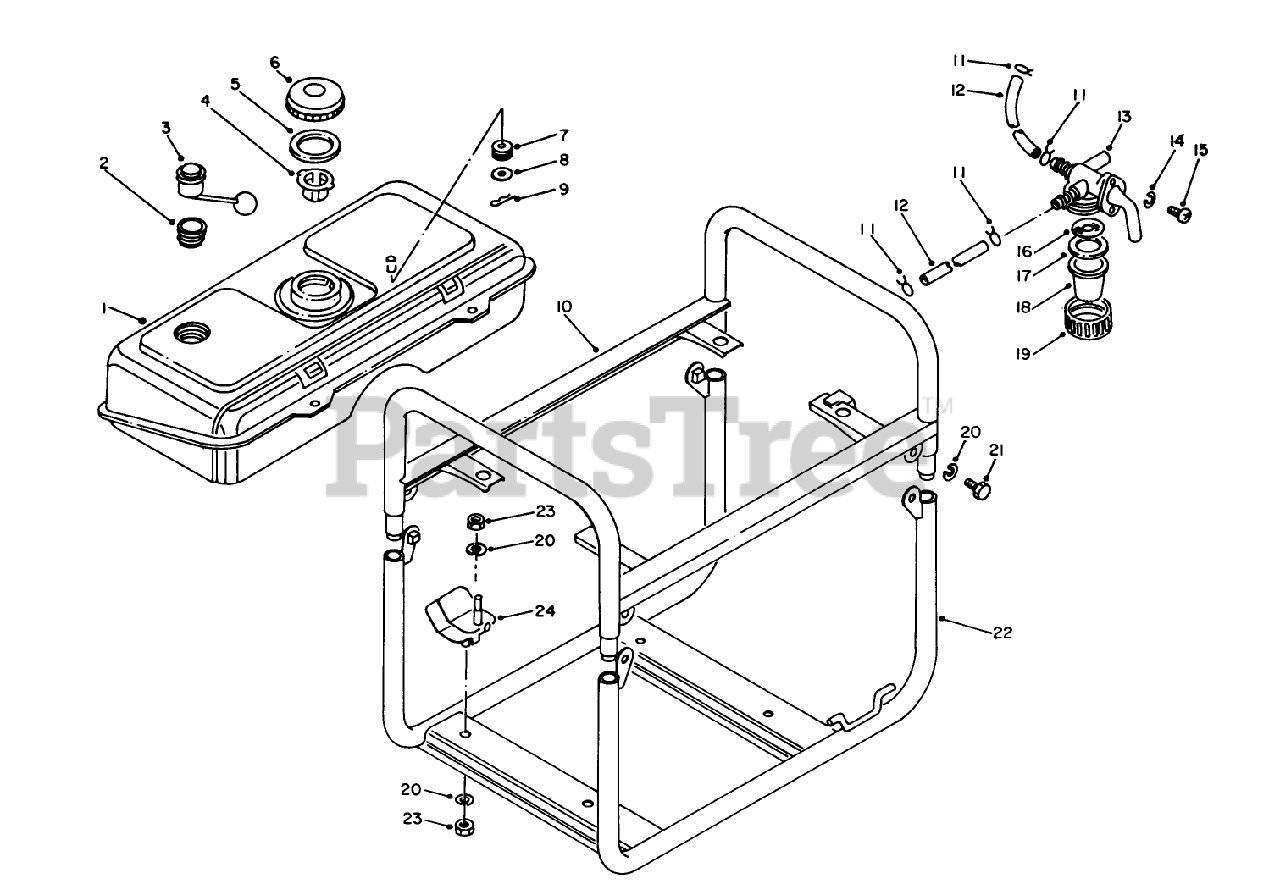 6
5
4
3
2
7
8
9
1
10
11
12
11
13
14
15
11
12
11
16
17
18
19
PartsTree™
20
21
23
20
24
22
20
23