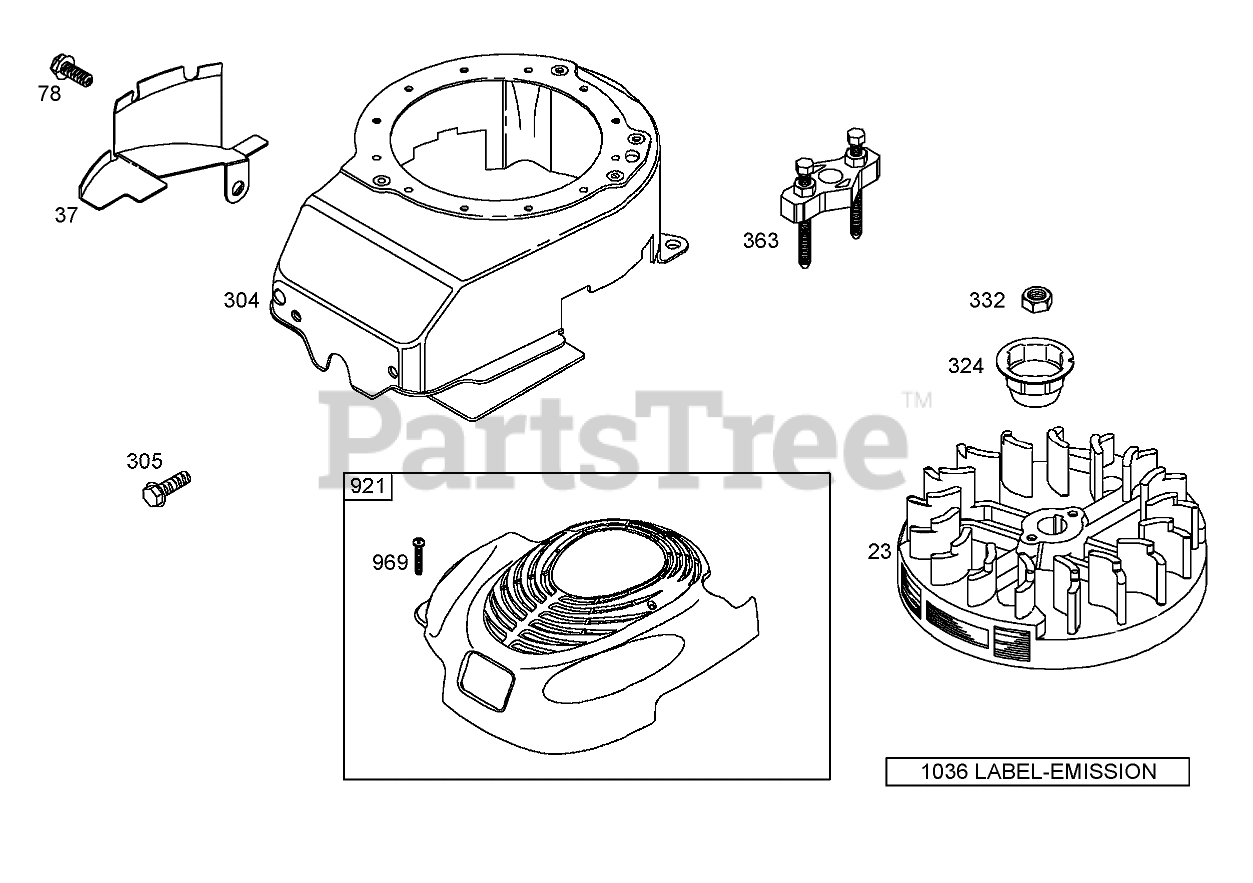 78

37

304

363

332

324

PartsTree™

305

921

969

23

1036 LABEL-EMISSION