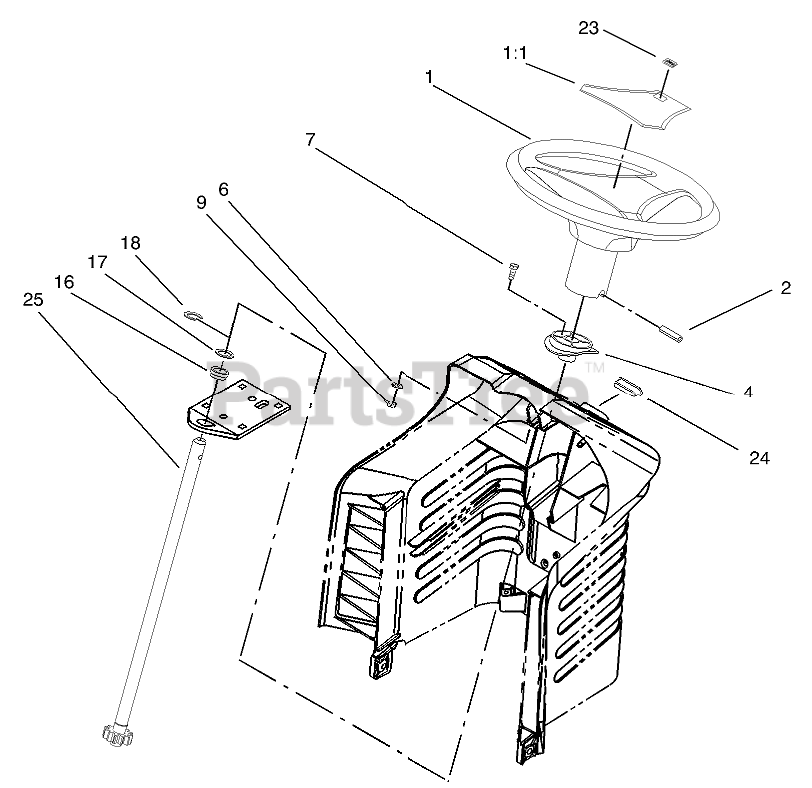 23
1:1
1
7
6
9
18
17
16
25
2
4
24
PartsTree™